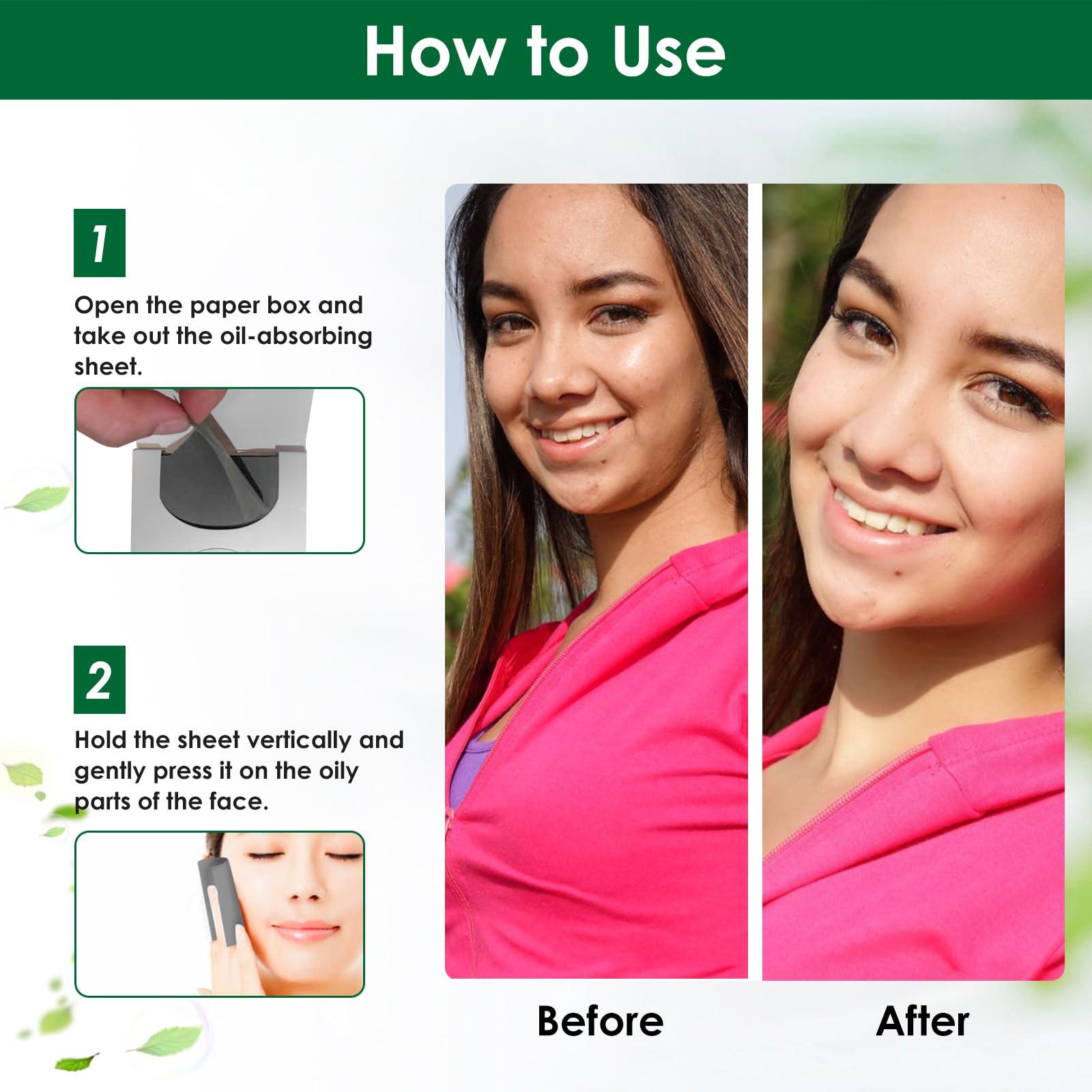 How to Use

1

Open the paper box and take out the oil-absorbing sheet.

2

Hold the sheet vertically and gently press it on the oily parts of the face.

Before

After