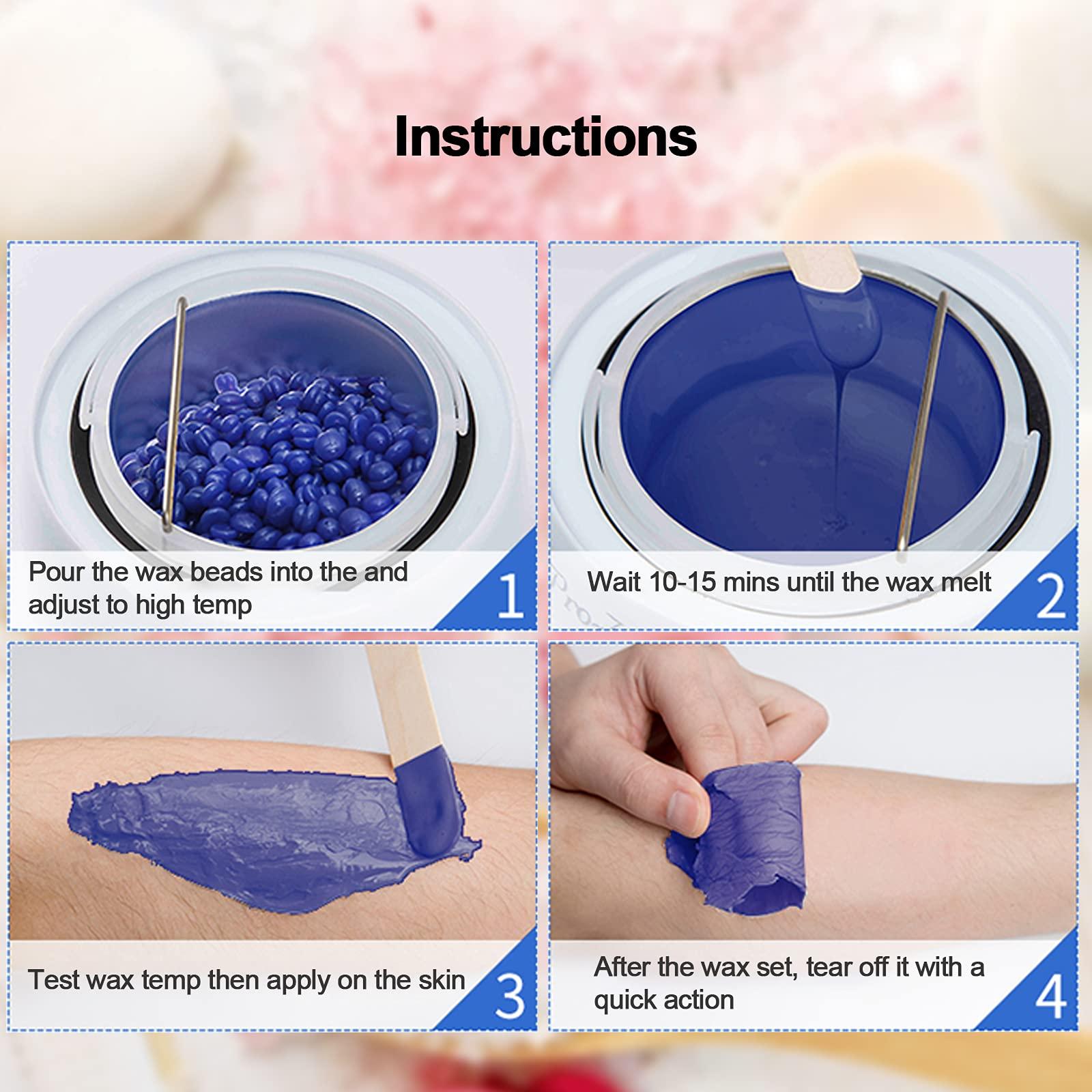 Instructions

Pour the wax beads into the and adjust to high temp

1

Wait 10-15 mins until the wax melt

2

Test wax temp then apply on the skin

3

After the wax set, tear off it with a quick action

4