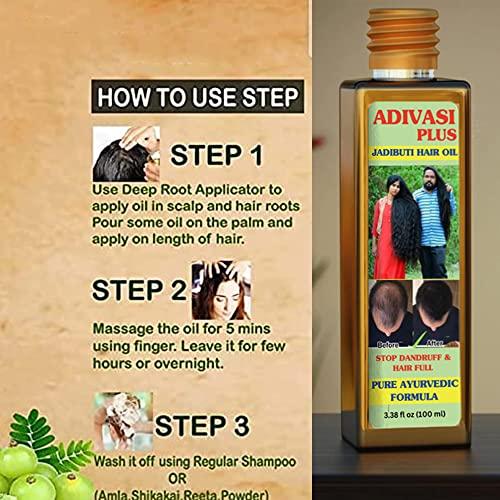 HOW TO USE STEP

STEP 1

Use Deep Root Applicator to apply oil in scalp and hair roots Pour some oil on the palm and apply on length of hair.

STEP 2

Massage the oil for 5 mins using finger. Leave it for few hours or overnight.

STEP 3

Wash it off using Regular Shampoo OR (Amla,Shikakai,Reeta,Powder)

ADIVASI PLUS

JADIBUTI HAIR OIL

Before

After

STOP DANDRUFF & HAIR FULL

PURE AYURVEDIC FORMULA

3.38 fl oz (100 ml)