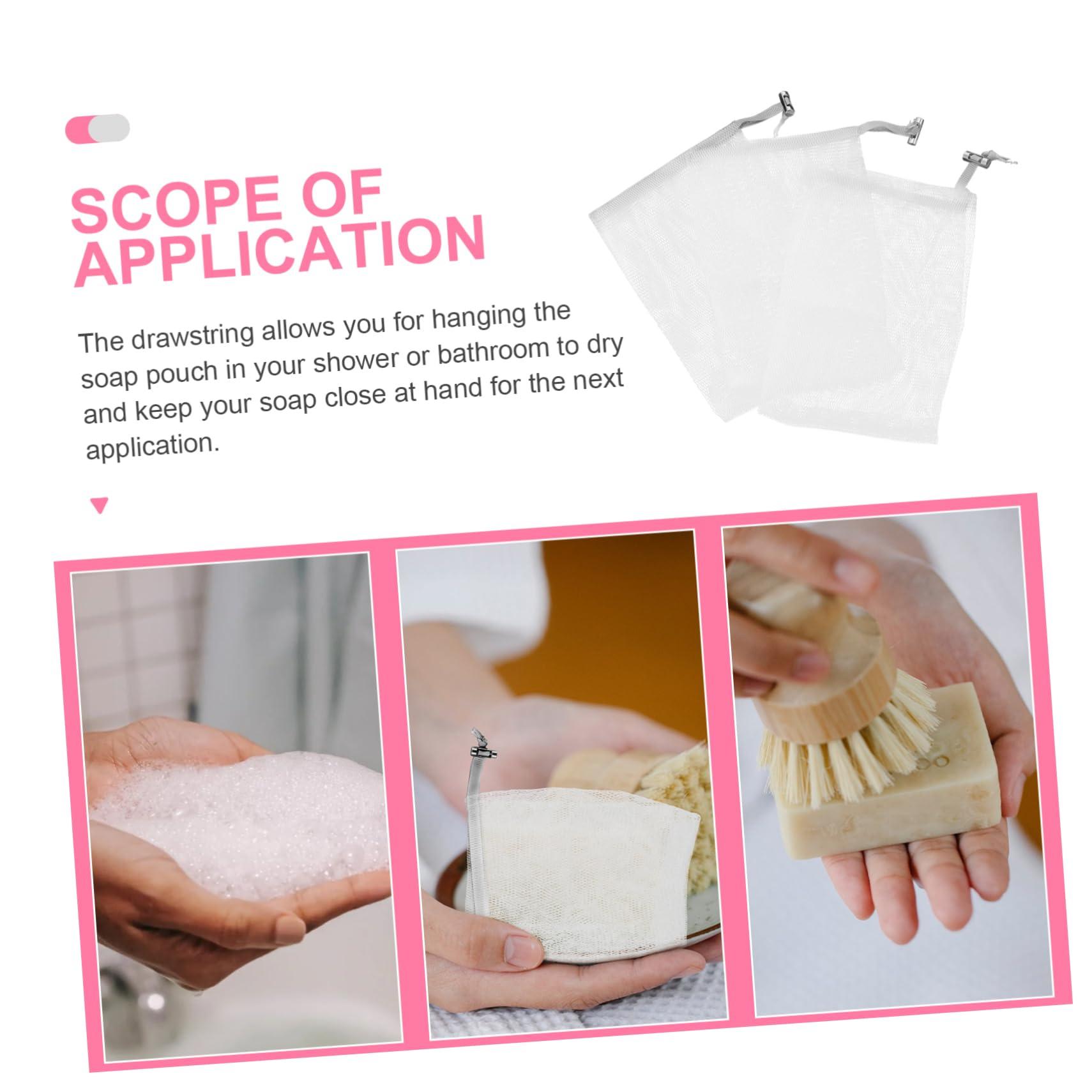 SCOPE OF APPLICATION

The drawstring allows you for hanging the soap pouch in your shower or bathroom to dry and keep your soap close at hand for the next application.