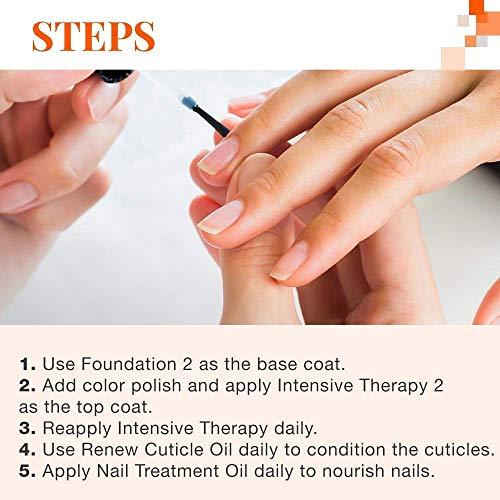 STEPS

1. Use Foundation 2 as the base coat.
2. Add color polish and apply Intensive Therapy 2 as the top coat.
3. Reapply Intensive Therapy daily.
4. Use Renew Cuticle Oil daily to condition the cuticles.
5. Apply Nail Treatment Oil daily to nourish nails.