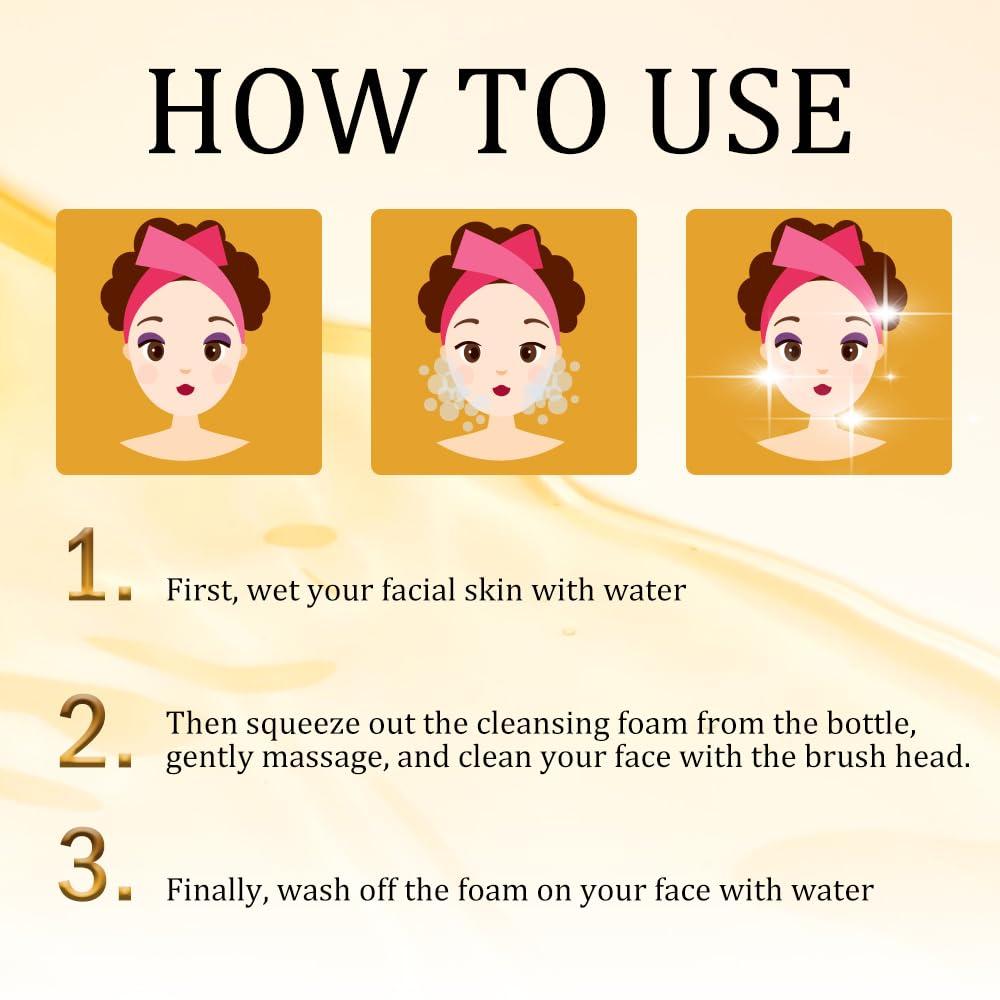 HOW TO USE

1. First, wet your facial skin with water

2. Then squeeze out the cleansing foam from the bottle, gently massage, and clean your face with the brush head.

3. Finally, wash off the foam on your face with water