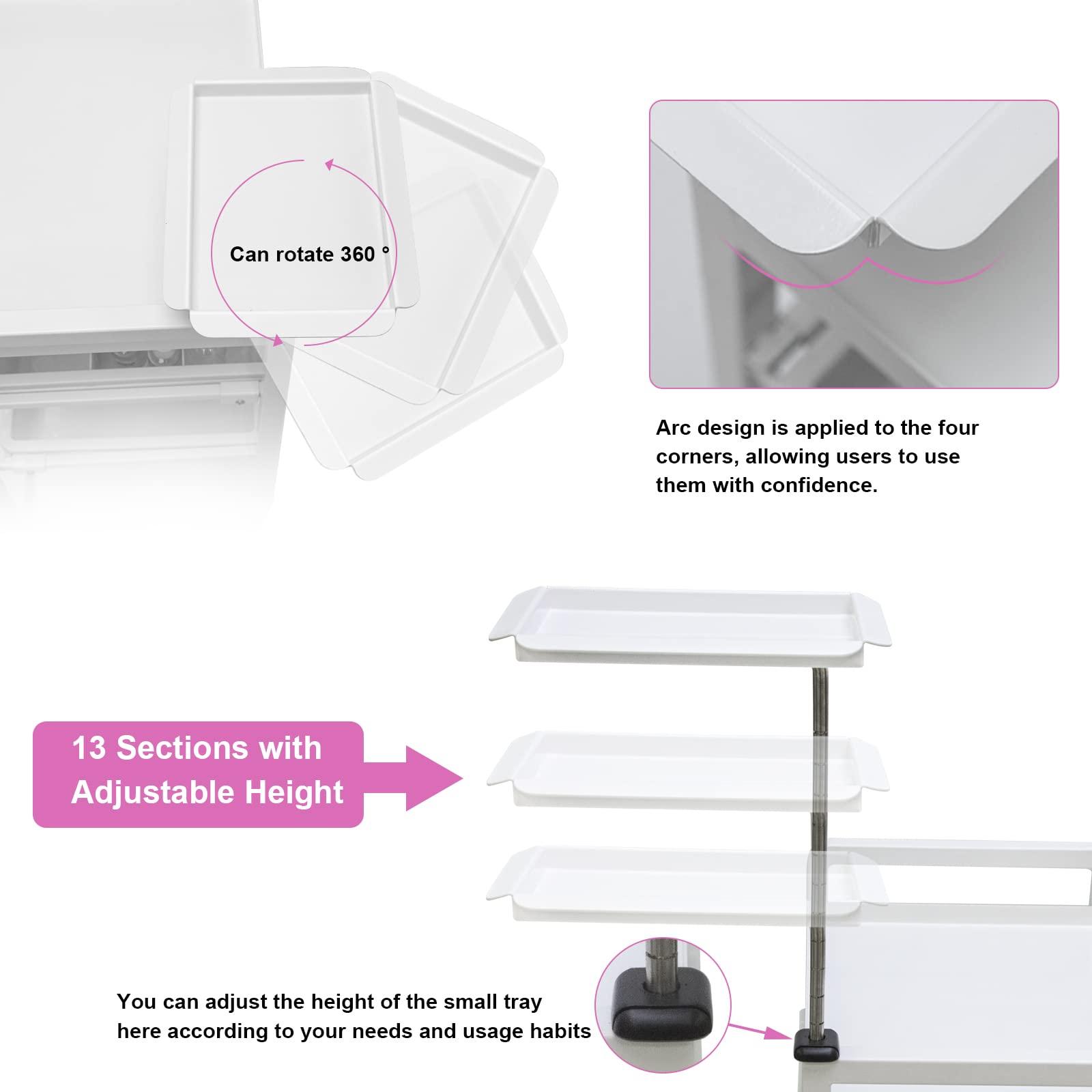 Can rotate 360 °

Arc design is applied to the four corners, allowing users to use them with confidence.

13 Sections with Adjustable Height

You can adjust the height of the small tray here according to your needs and usage habits