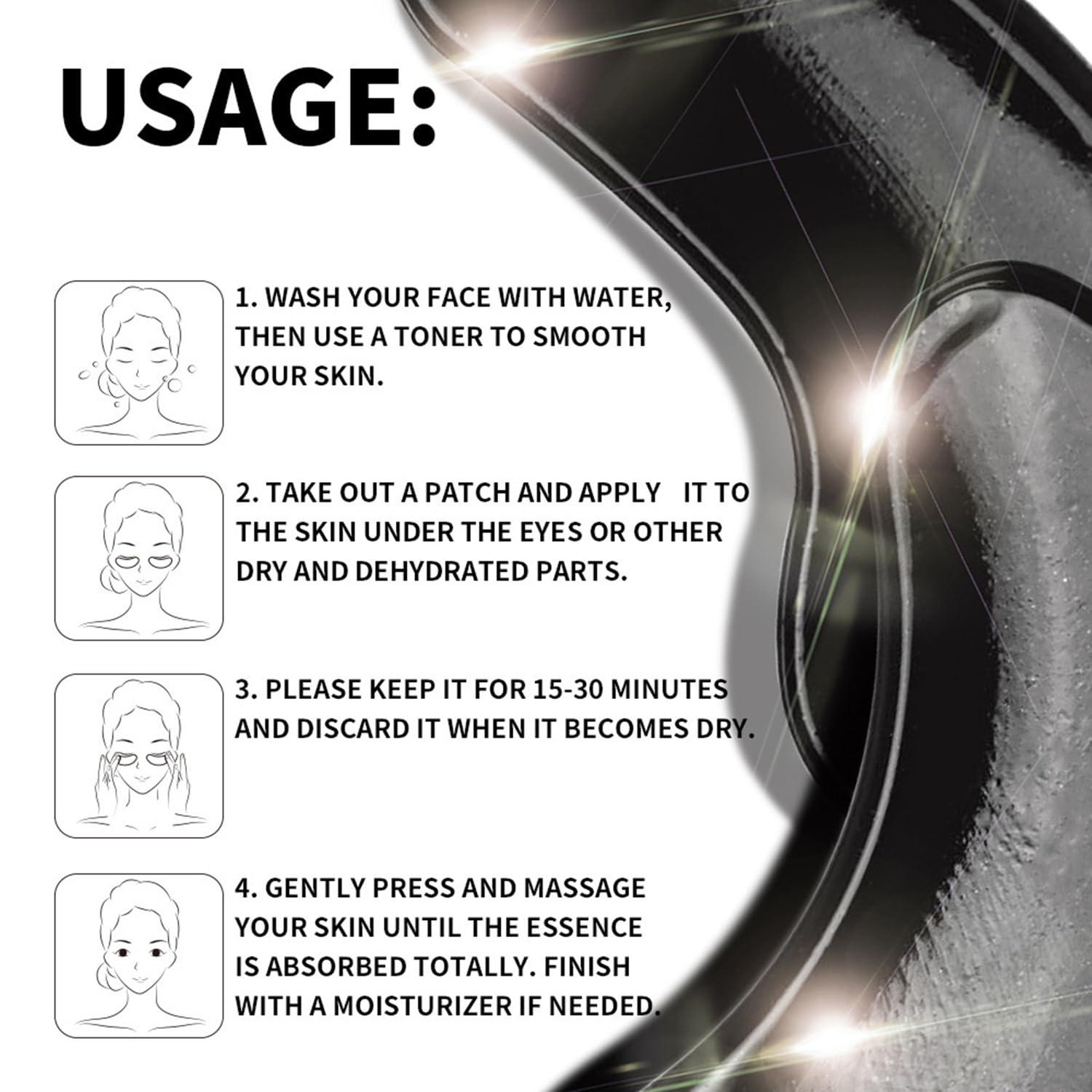 USAGE:

1. WASH YOUR FACE WITH WATER, THEN USE A TONER TO SMOOTH YOUR SKIN.

2. TAKE OUT A PATCH AND APPLY IT TO THE SKIN UNDER THE EYES OR OTHER DRY AND DEHYDRATED PARTS.

3. PLEASE KEEP IT FOR 15-30 MINUTES AND DISCARD IT WHEN IT BECOMES DRY.

4. GENTLY PRESS AND MASSAGE YOUR SKIN UNTIL THE ESSENCE IS ABSORBED TOTALLY. FINISH WITH A MOISTURIZER IF NEEDED.