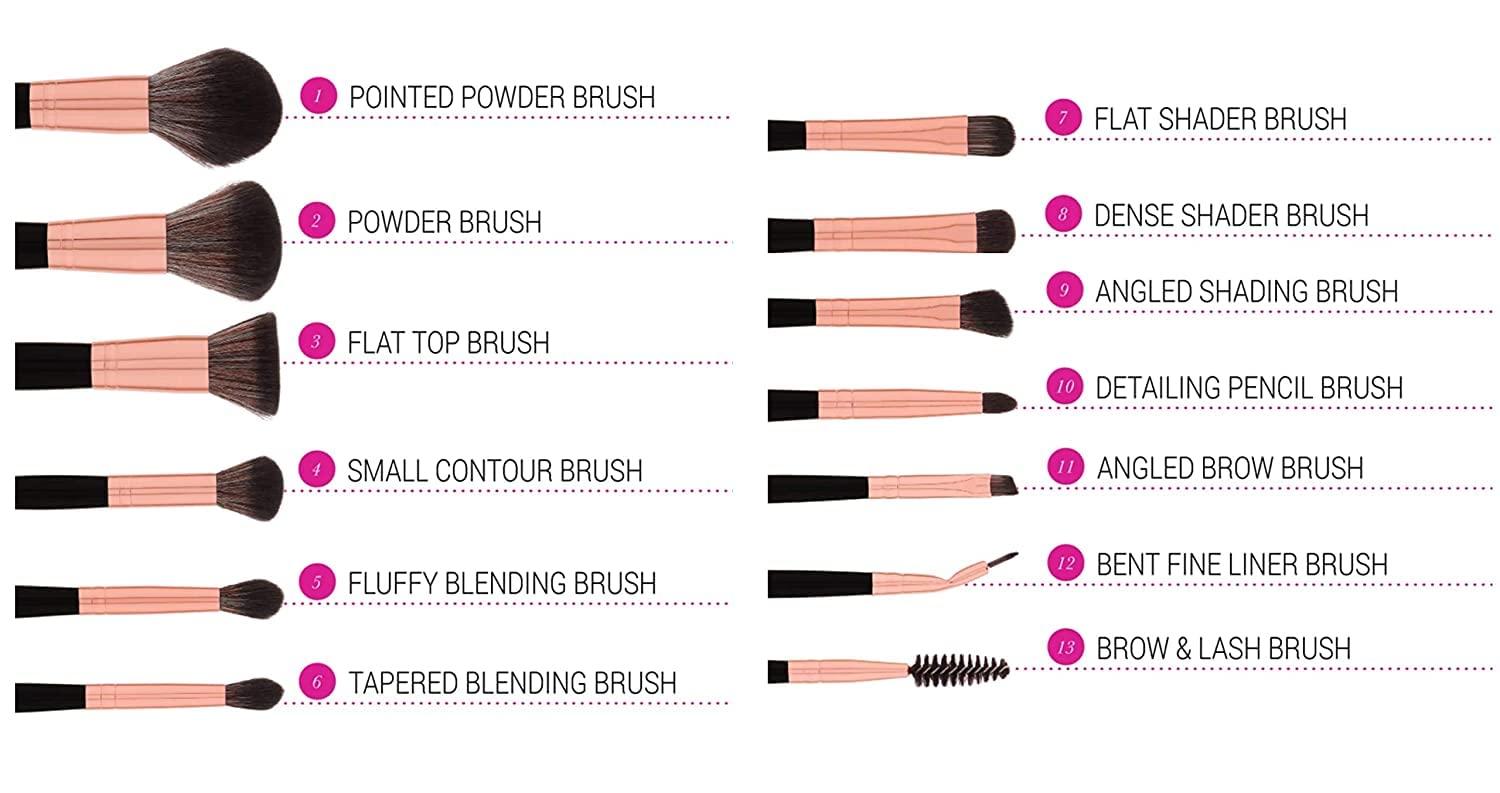 1 POINTED POWDER BRUSH

2 POWDER BRUSH

3 FLAT TOP BRUSH

4 SMALL CONTOUR BRUSH

5 FLUFFY BLENDING BRUSH

6 TAPERED BLENDING BRUSH

7 FLAT SHADER BRUSH

8 DENSE SHADER BRUSH

9 ANGLED SHADING BRUSH

10 DETAILING PENCIL BRUSH

11 ANGLED BROW BRUSH

12 BENT FINE LINER BRUSH

13 BROW & LASH BRUSH