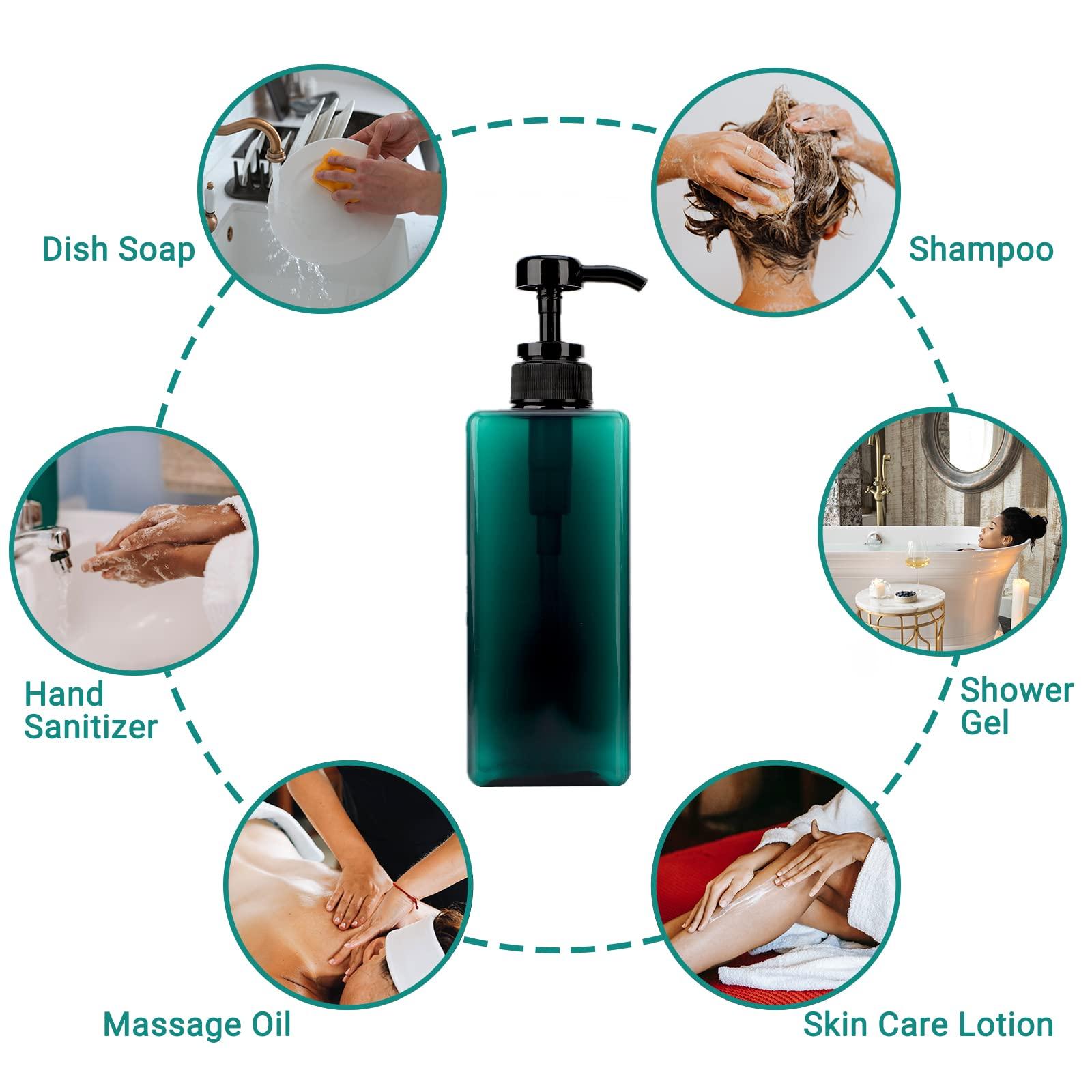 Dish Soap

Shampoo

Hand Sanitizer

Shower Gel

Massage Oil

Skin Care Lotion