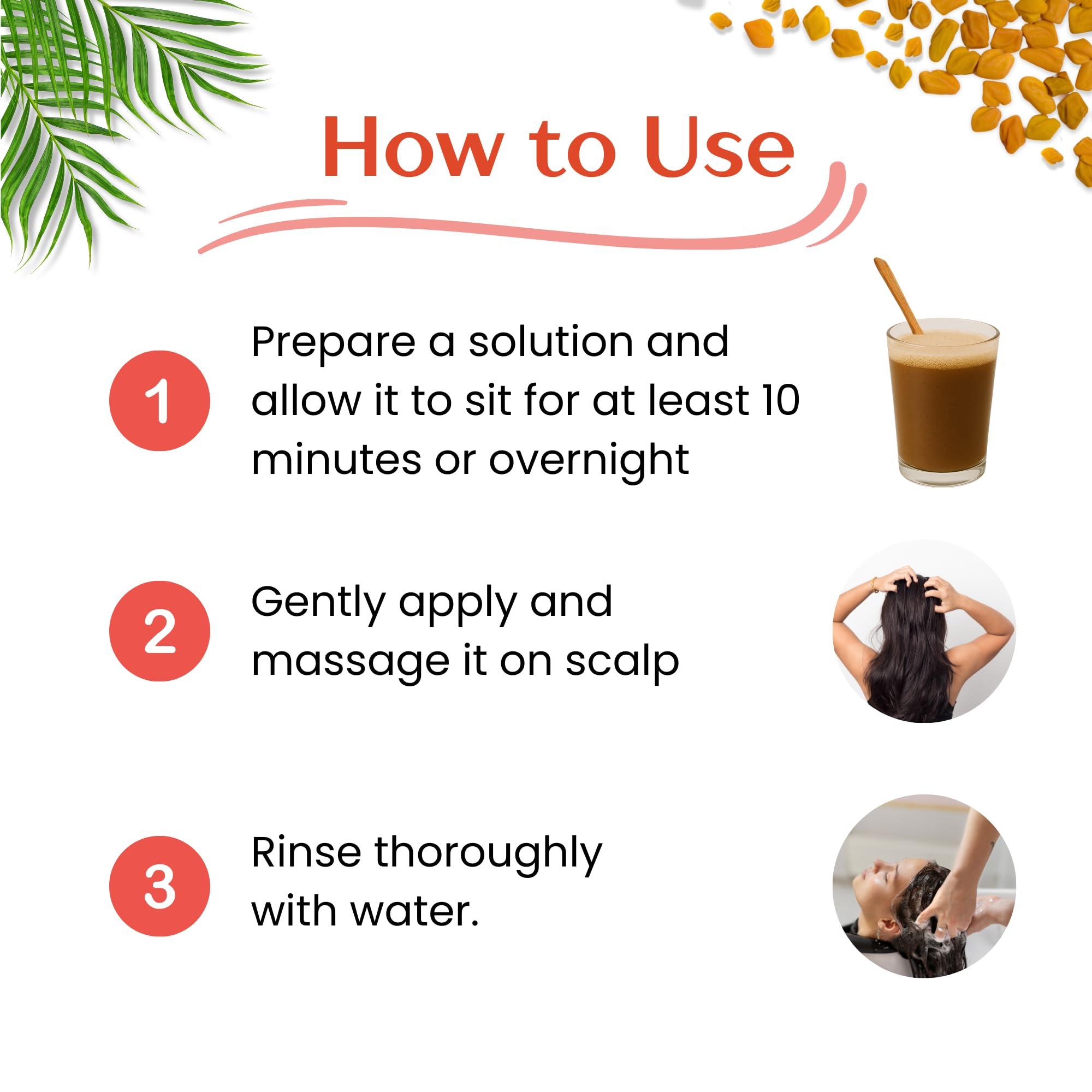 How to Use

1

Prepare a solution and allow it to sit for at least 10 minutes or overnight

2

Gently apply and massage it on scalp

3

Rinse thoroughly with water.