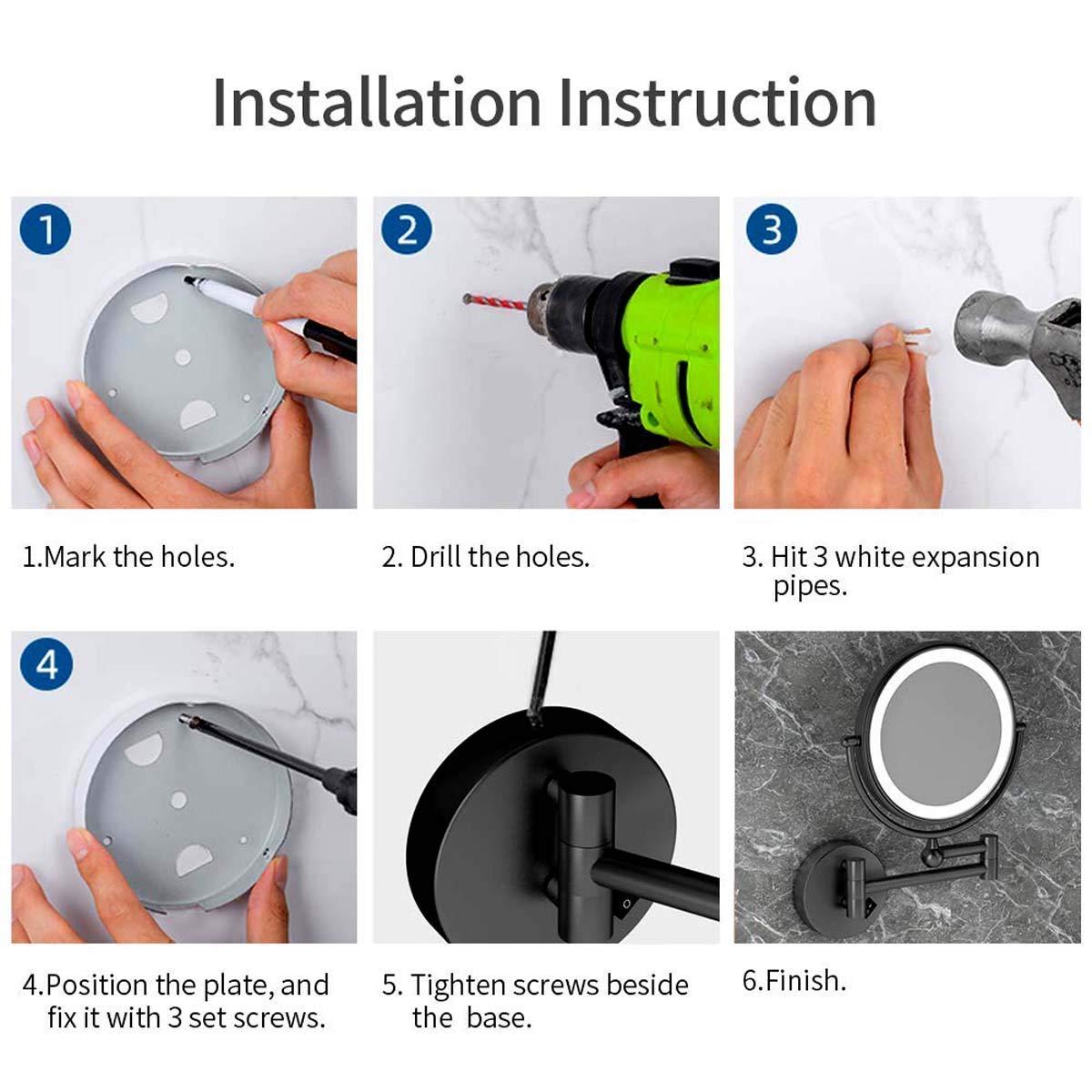 Installation Instruction

1

2

3

1.Mark the holes.

2. Drill the holes.

3. Hit 3 white expansion pipes.

4

4.Position the plate, and fix it with 3 set screws.

5. Tighten screws beside the base.

6.Finish.