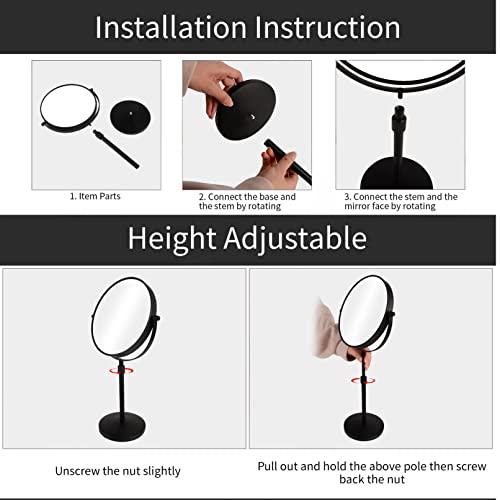 Installation Instruction

1. Item Parts

2. Connect the base and the stem by rotating

3. Connect the stem and the mirror face by rotating

Height Adjustable

Unscrew the nut slightly

Pull out and hold the above pole then screw back the nut