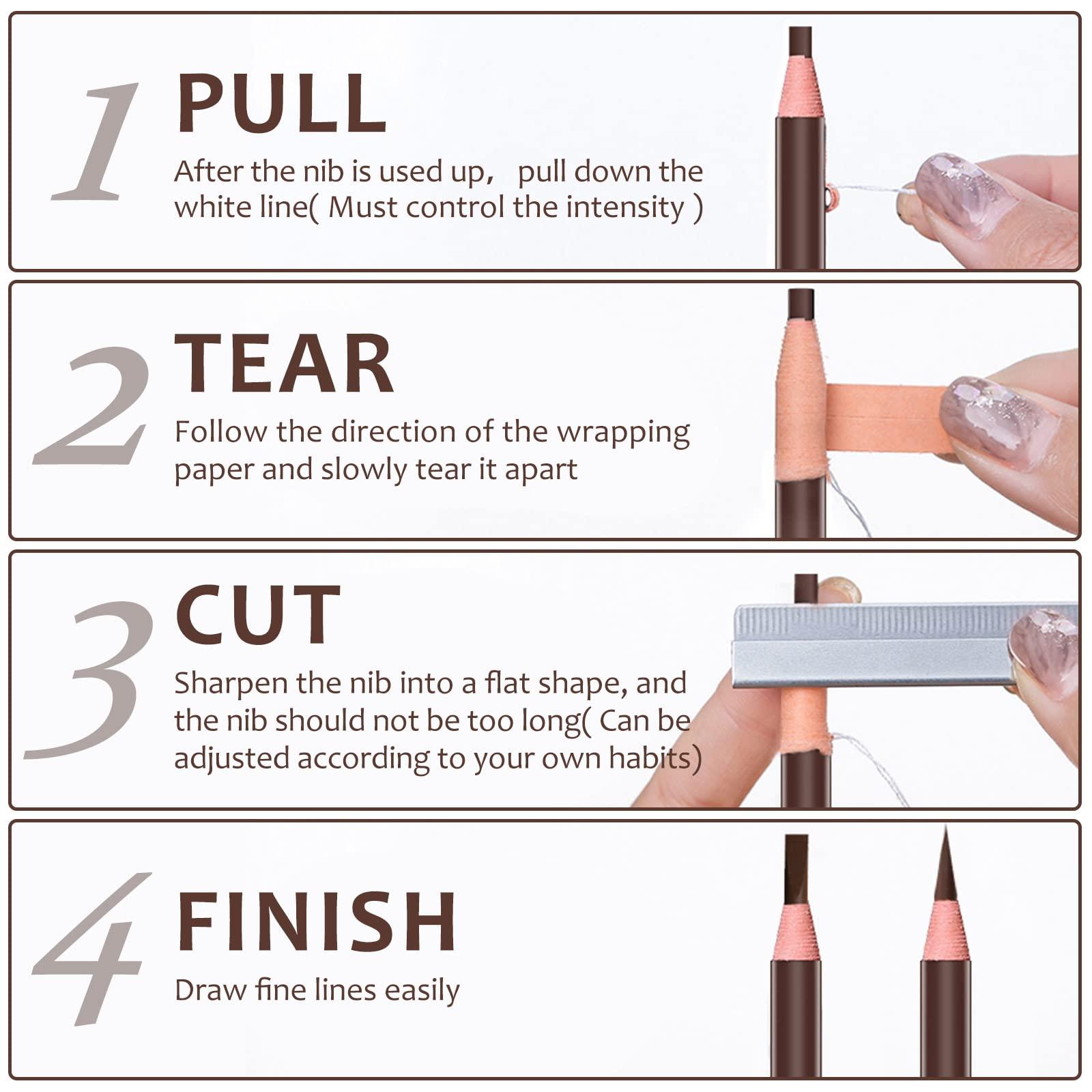 1 PULL

After the nib is used up， pull down the white line( Must control the intensity )

2 TEAR

Follow the direction of the wrapping paper and slowly tear it apart

3 CUT

Sharpen the nib into a flat shape, and the nib should not be too long( Can be adjusted according to your own habits)

4 FINISH

Draw fine lines easily