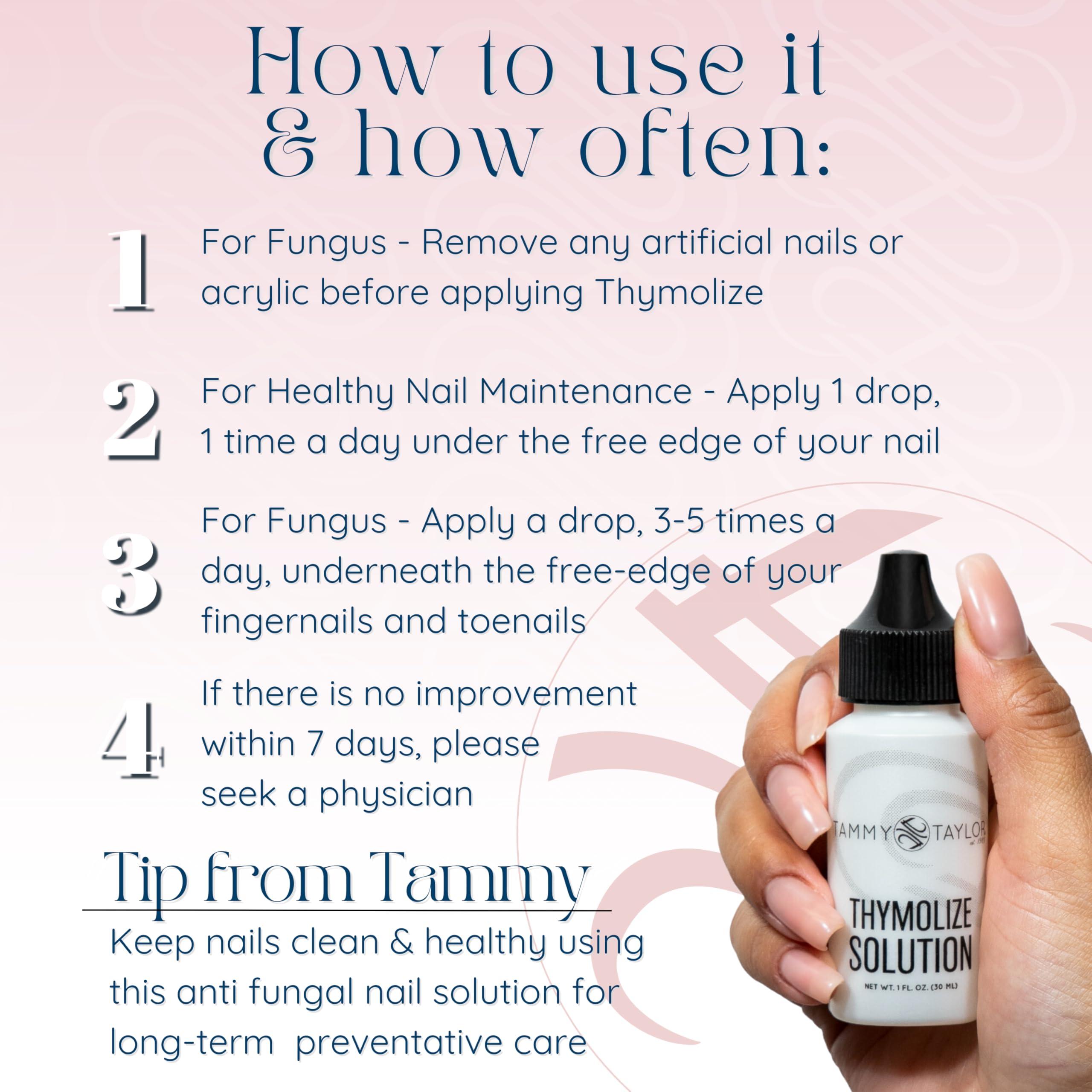 How to use it
& how often:

1 For Fungus - Remove any artificial nails or acrylic before applying Thymolize

2 For Healthy Nail Maintenance - Apply 1 drop, 1 time a day under the free edge of your nail

3 For Fungus - Apply a drop, 3-5 times a day, underneath the free-edge of your fingernails and toenails

4 If there is no improvement within 7 days, please seek a physician

Tip from Tammy

Keep nails clean & healthy using this anti fungal nail solution for long-term preventative care

TAMMY TAYLOR

THYMOLIZE SOLUTION

NET WT. 1 FL. OZ. (30 ML)