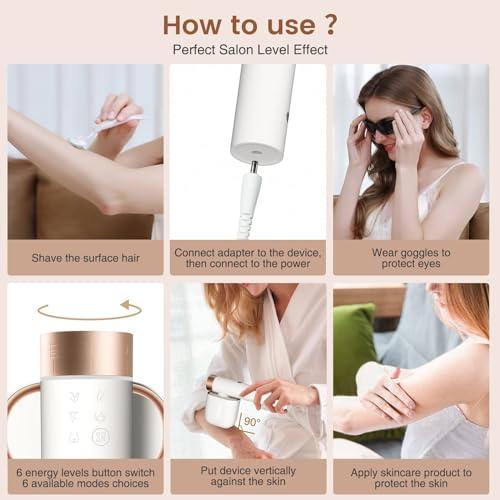 How to use ?
Perfect Salon Level Effect

Shave the surface hair

Connect adapter to the device, then connect to the power

Wear goggles to protect eyes

6 energy levels button switch
6 available modes choices

90°

Put device vertically against the skin

Apply skincare product to protect the skin