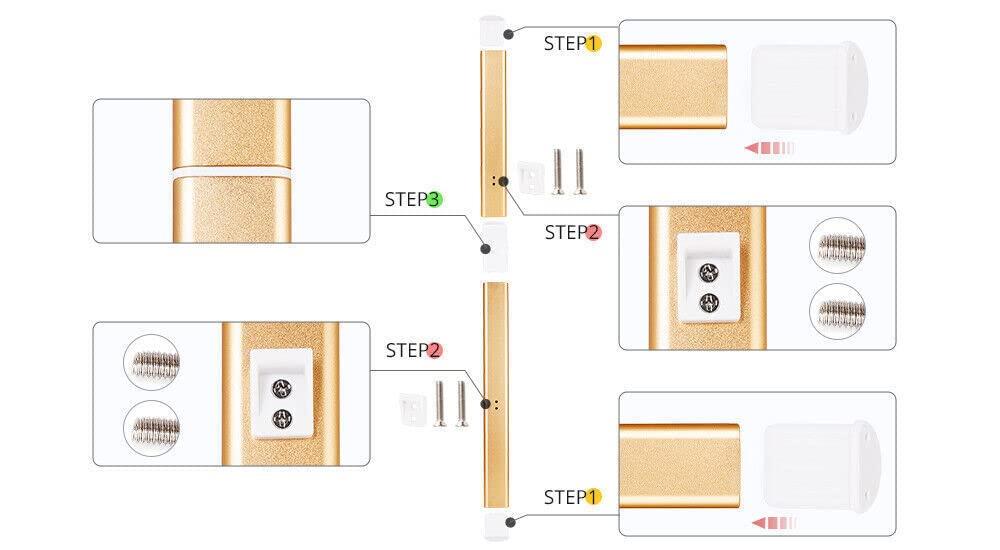 STEP1

STEP3

STEP2

STEP2

STEP1