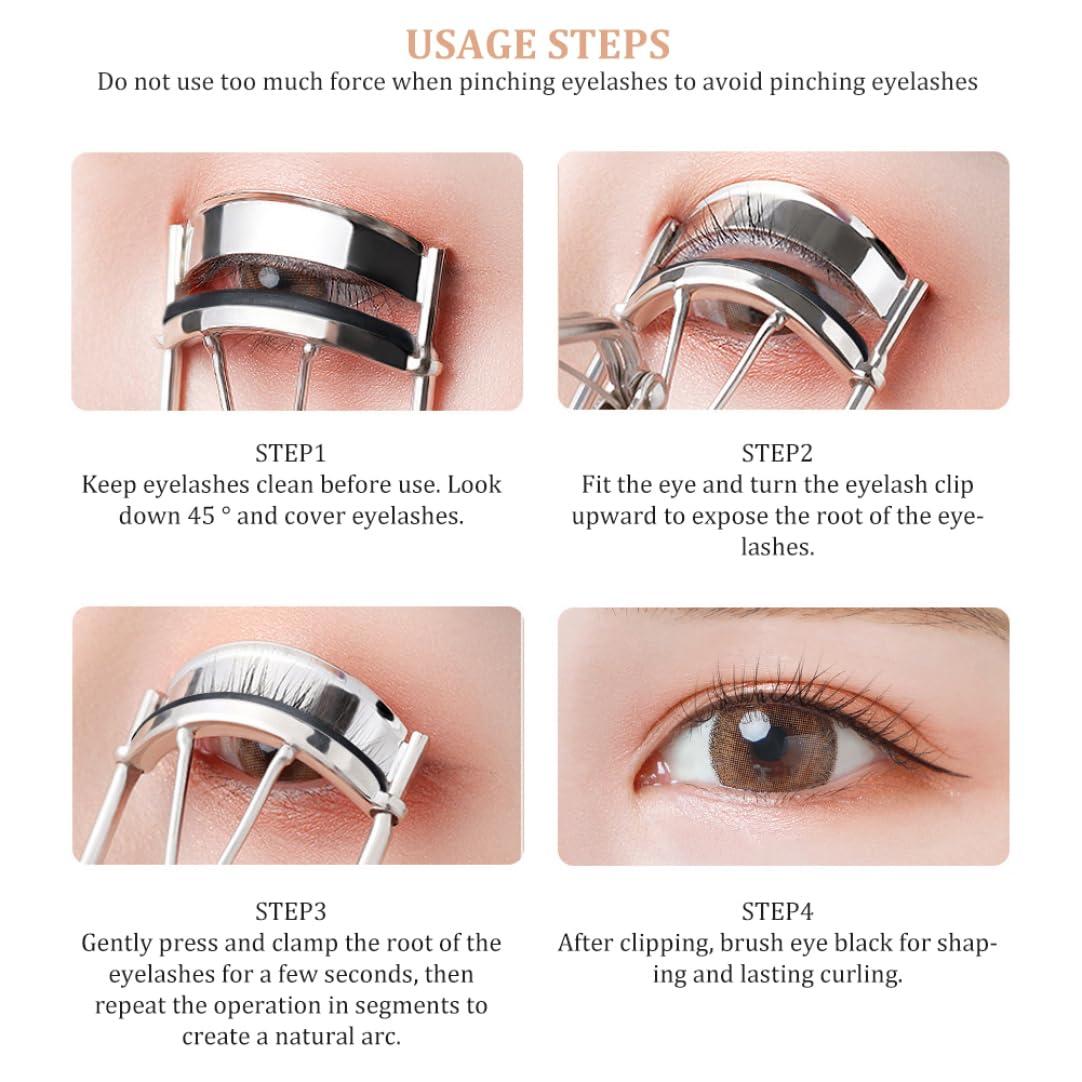 USAGE STEPS
Do not use too much force when pinching eyelashes to avoid pinching eyelashes

STEP1
Keep eyelashes clean before use. Look down 45 ° and cover eyelashes.

STEP2
Fit the eye and turn the eyelash clip upward to expose the root of the eyelashes.

STEP3
Gently press and clamp the root of the eyelashes for a few seconds, then repeat the operation in segments to create a natural arc.

STEP4
After clipping, brush eye black for shaping and lasting curling.