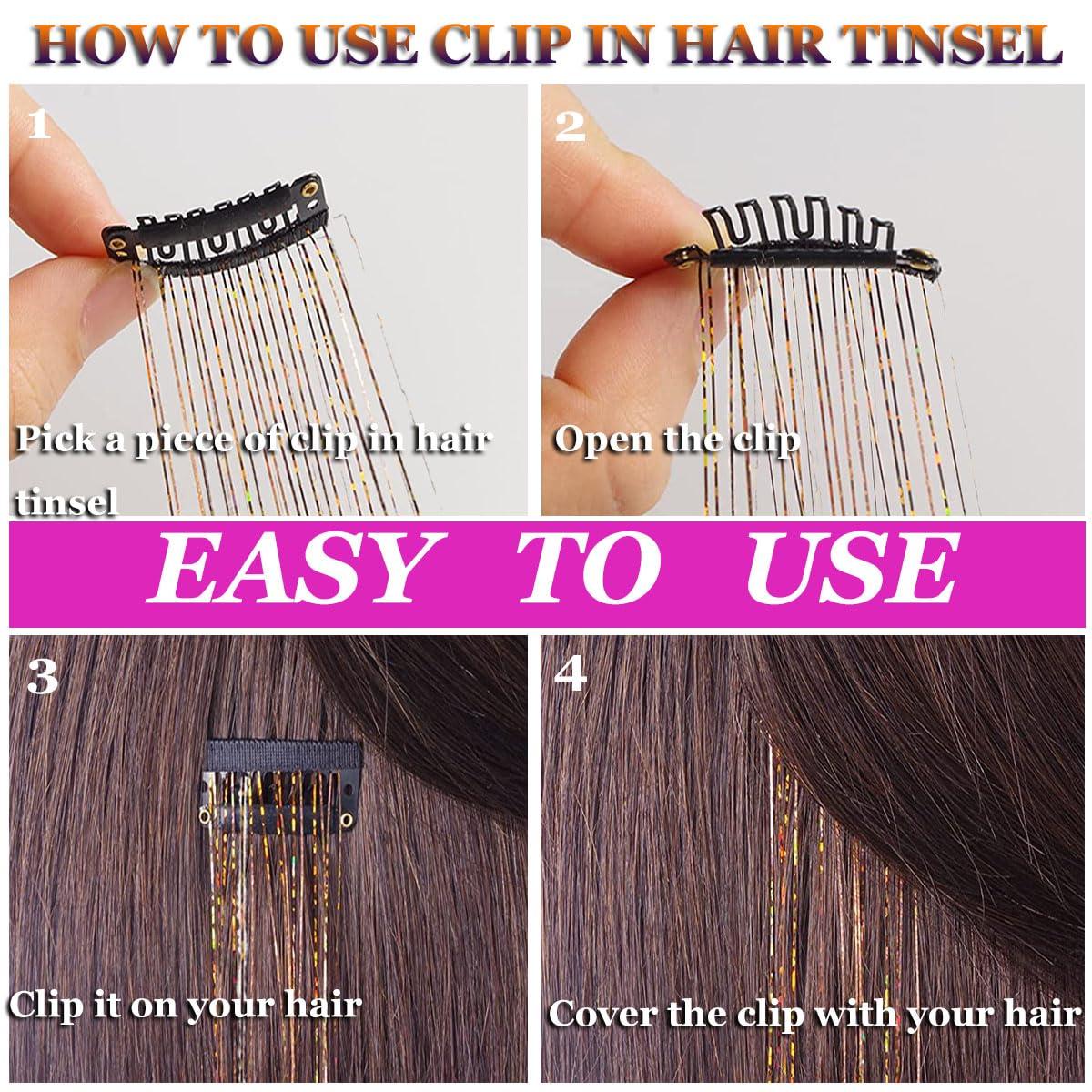 HOW TO USE CLIP IN HAIR TINSEL

1

Pick a piece of clip in hair tinsel

2

Open the clip

EASY TO USE

3

Clip it on your hair

4

Cover the clip with your hair