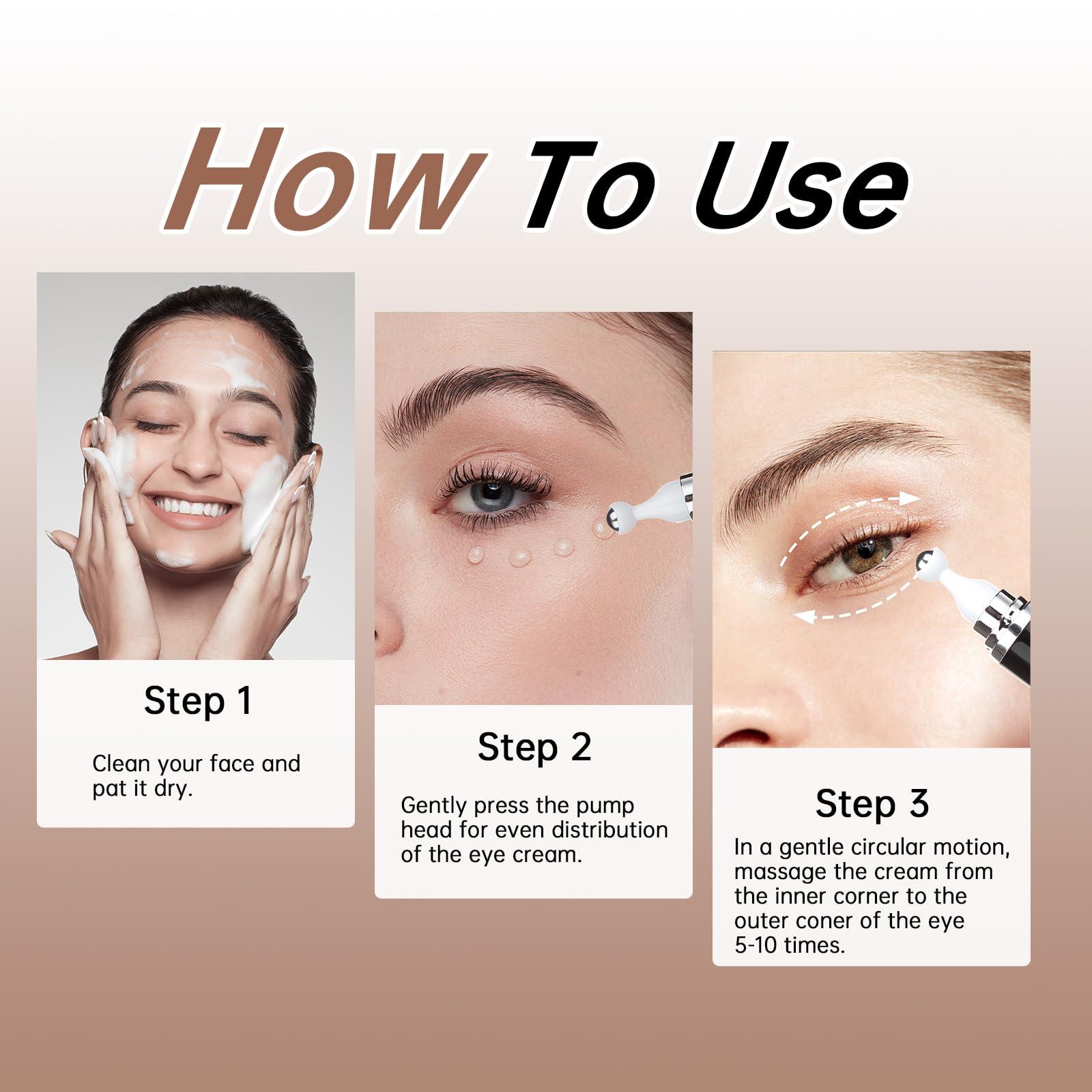 How To Use

Step 1

Clean your face and pat it dry.

Step 2

Gently press the pump head for even distribution of the eye cream.

Step 3

In a gentle circular motion, massage the cream from the inner corner to the outer coner of the eye 5-10 times.