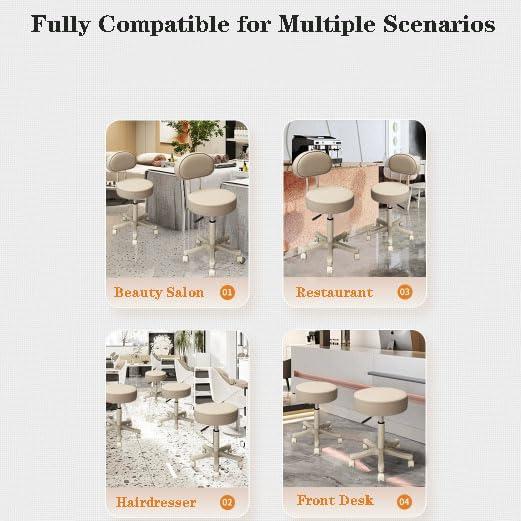 Fully Compatible for Multiple Scenarios

Beauty Salon 01

Restaurant 03

Hairdresser 02

Front Desk 04