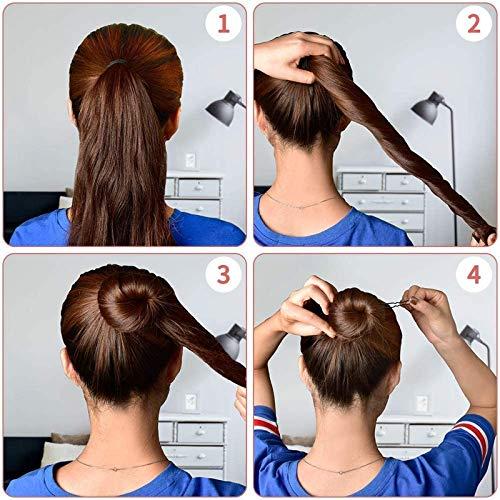 1
2
3
4