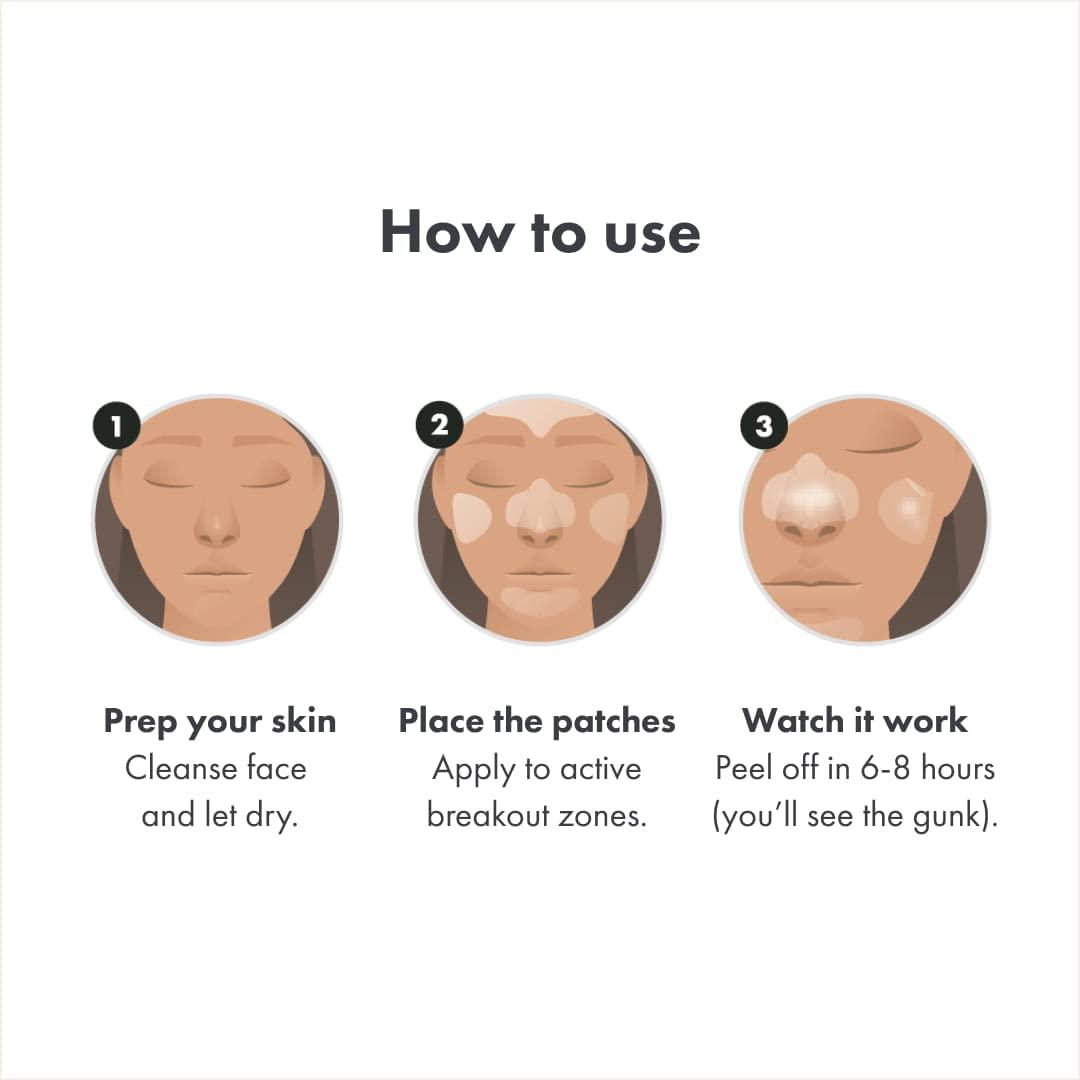 How to use

1

Prep your skin
Cleanse face and let dry.

2

Place the patches
Apply to active breakout zones.

3

Watch it work
Peel off in 6-8 hours (you'll see the gunk).