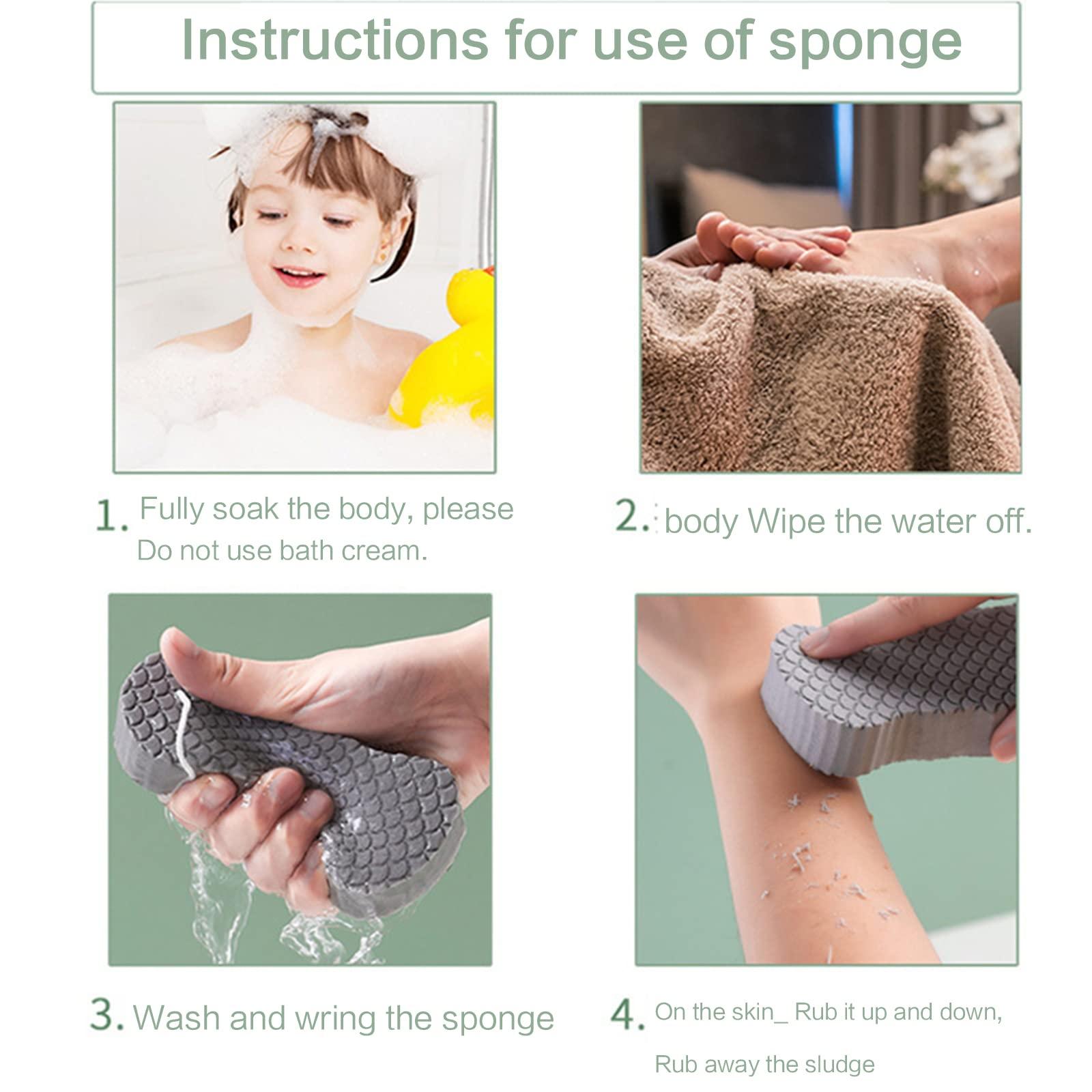 Instructions for use of sponge

1. Fully soak the body, please Do not use bath cream.

2. body Wipe the water off.

3. Wash and wring the sponge

4. On the skin_ Rub it up and down, Rub away the sludge