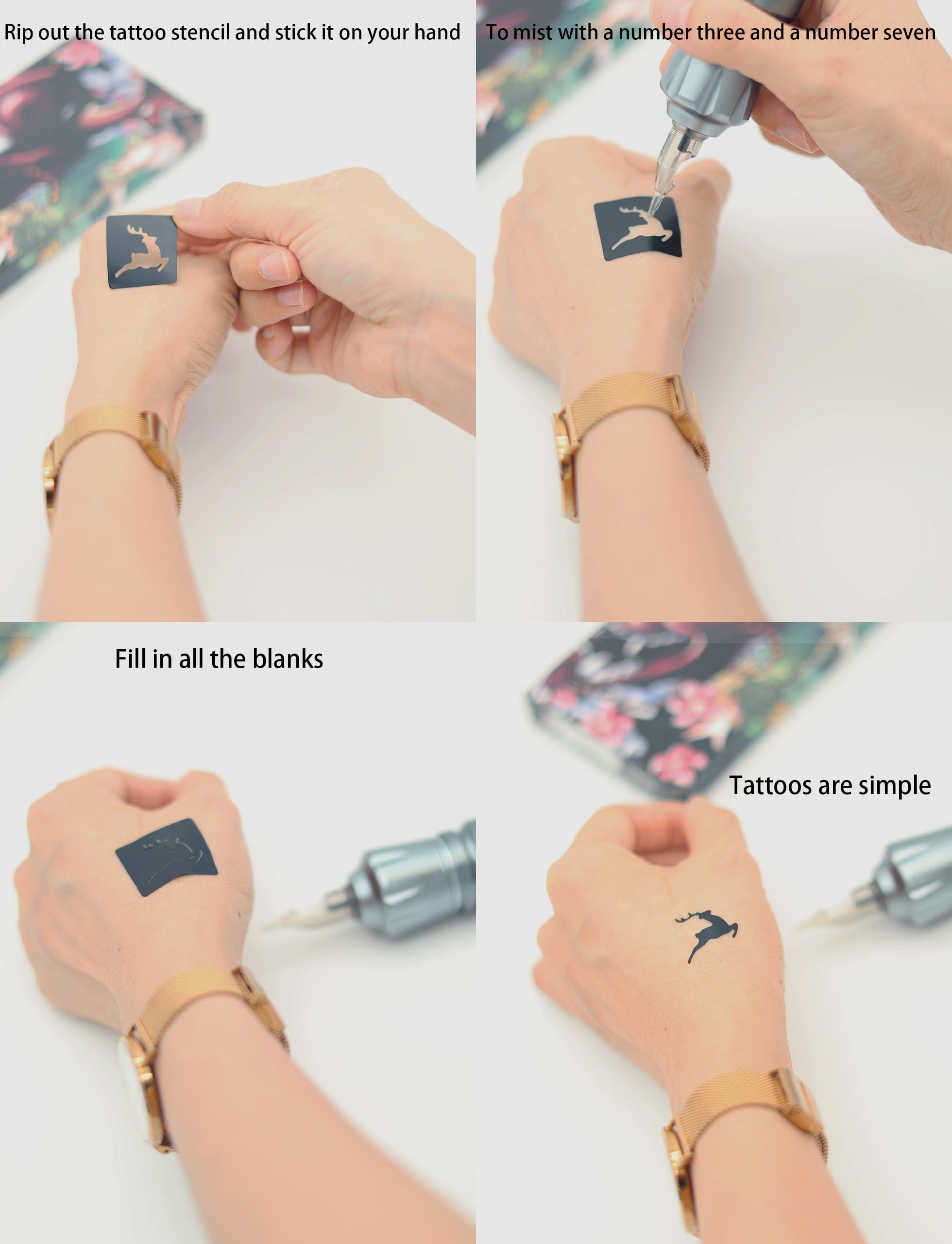 Rip out the tattoo stencil and stick it on your hand

To mist with a number three and a number seven

Fill in all the blanks

Tattoos are simple