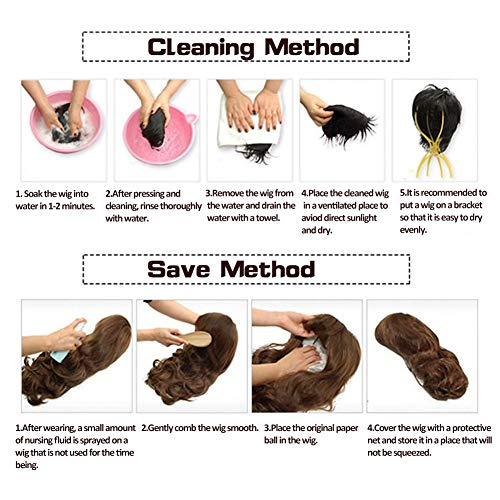 CLeaning Method

1. Soak the wig into water in 1-2 minutes.

2.After pressing and cleaning, rinse thoroughly with water.

3.Remove the wig from the water and drain the water with a towel.

4.Place the cleaned wig in a ventilated place to aviod direct sunlight and dry.

5.It is recommended to put a wig on a bracket so that it is easy to dry evenly.

Save Method

1.After wearing, a small amount of nursing fluid is sprayed on a wig that is not used for the time being.

2.Gently comb the wig smooth.

3.Place the original paper ball in the wig.

4.Cover the wig with a protective net and store it in a place that will not be squeezed.