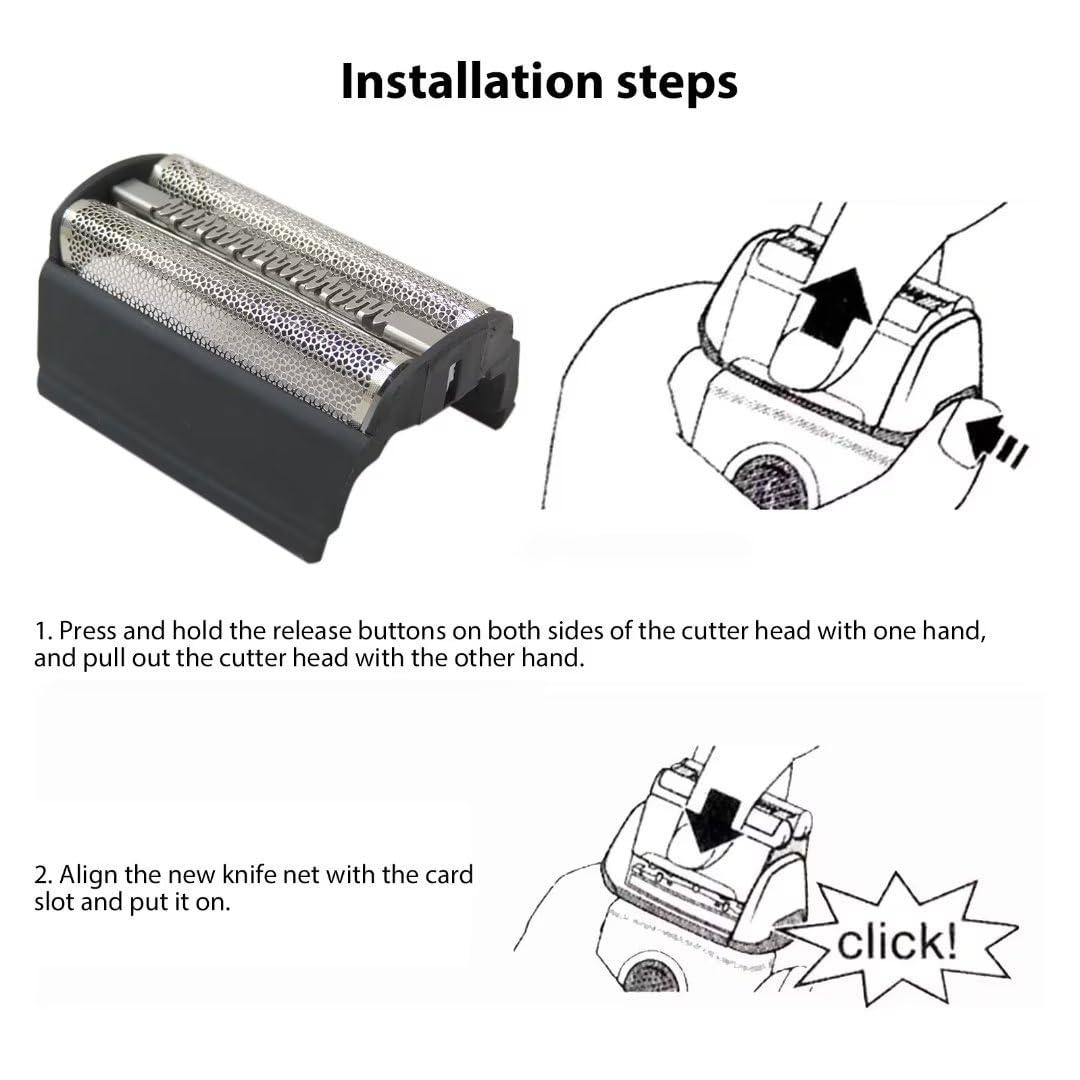 Installation steps

1. Press and hold the release buttons on both sides of the cutter head with one hand, and pull out the cutter head with the other hand.

2. Align the new knife net with the card slot and put it on.

click!