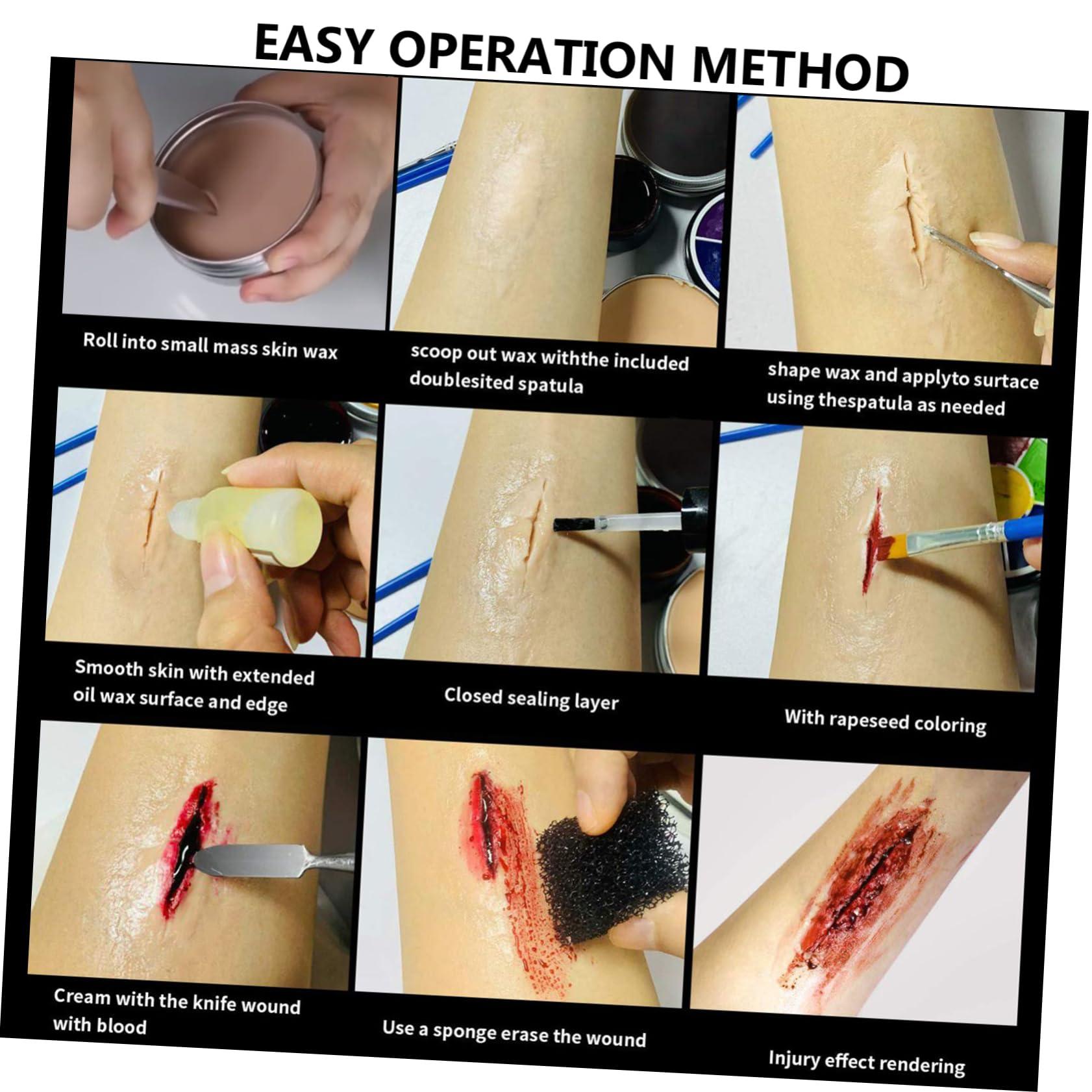 EASY OPERATION METHOD

Roll into small mass skin wax

scoop out wax withthe included doublesited spatula

shape wax and applyto surtace using thespatula as needed

Smooth skin with extended oil wax surface and edge

Closed sealing layer

With rapeseed coloring

Cream with the knife wound with blood

Use a sponge erase the wound

Injury effect rendering