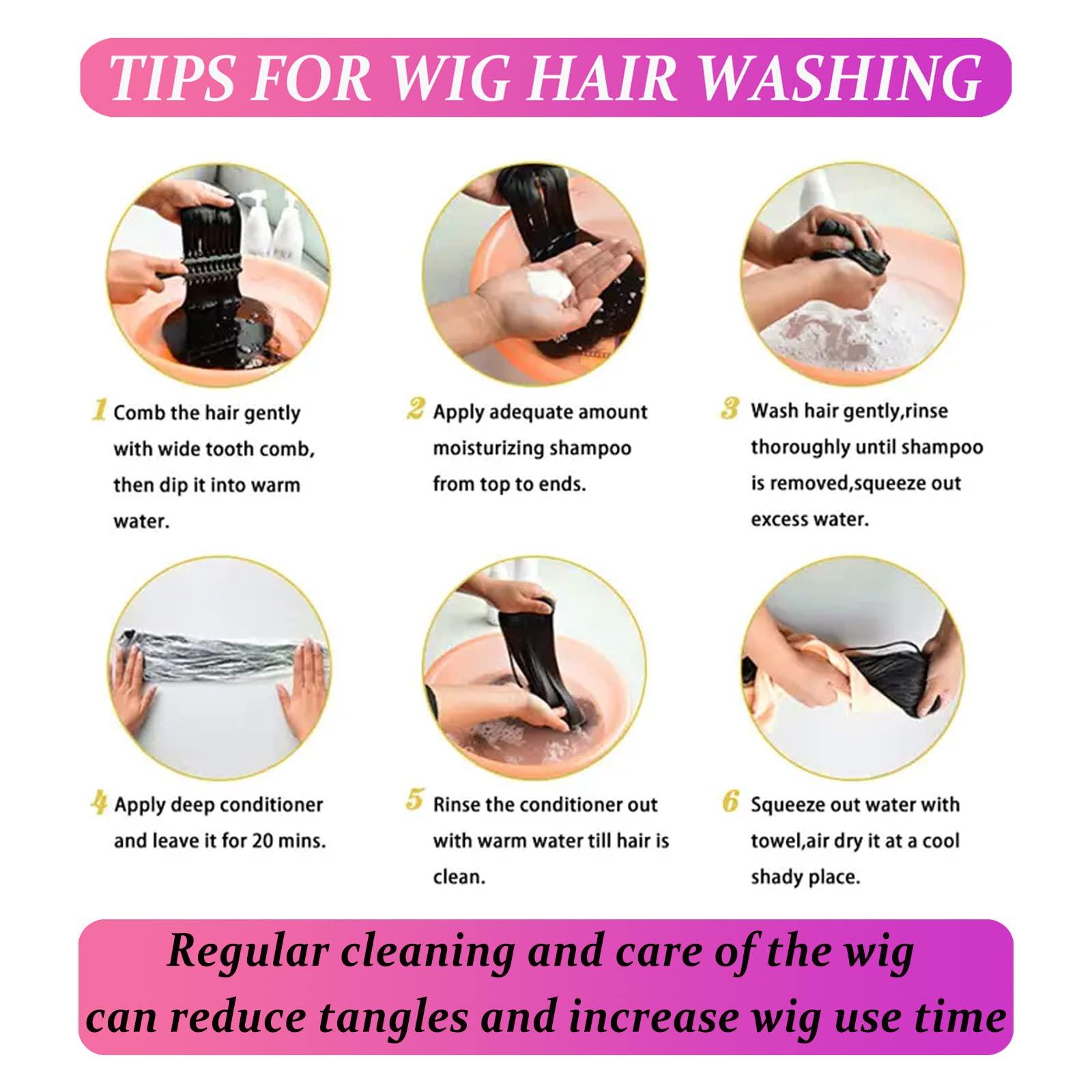 TIPS FOR WIG HAIR WASHING

1 Comb the hair gently with wide tooth comb, then dip it into warm water.

2 Apply adequate amount moisturizing shampoo from top to ends.

3 Wash hair gently,rinse thoroughly until shampoo is removed,squeeze out excess water.

4 Apply deep conditioner and leave it for 20 mins.

5 Rinse the conditioner out with warm water till hair is clean.

6 Squeeze out water with towel,air dry it at a cool shady place.

Regular cleaning and care of the wig can reduce tangles and increase wig use time