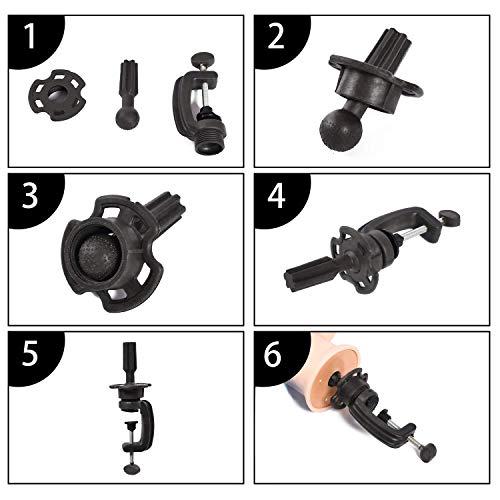 1

2

3

4

5

6