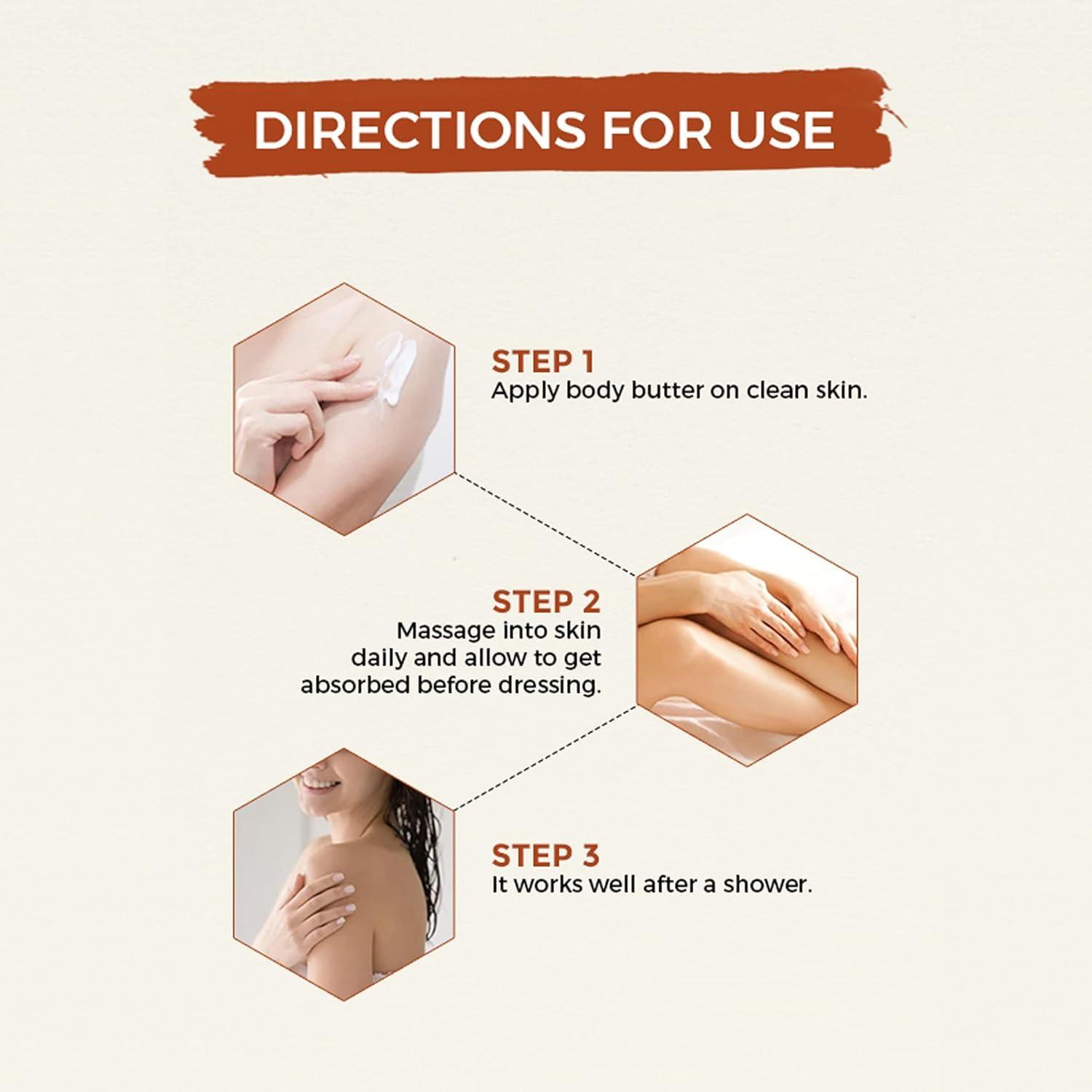 DIRECTIONS FOR USE

STEP 1
Apply body butter on clean skin.

STEP 2
Massage into skin daily and allow to get absorbed before dressing.

STEP 3
It works well after a shower.