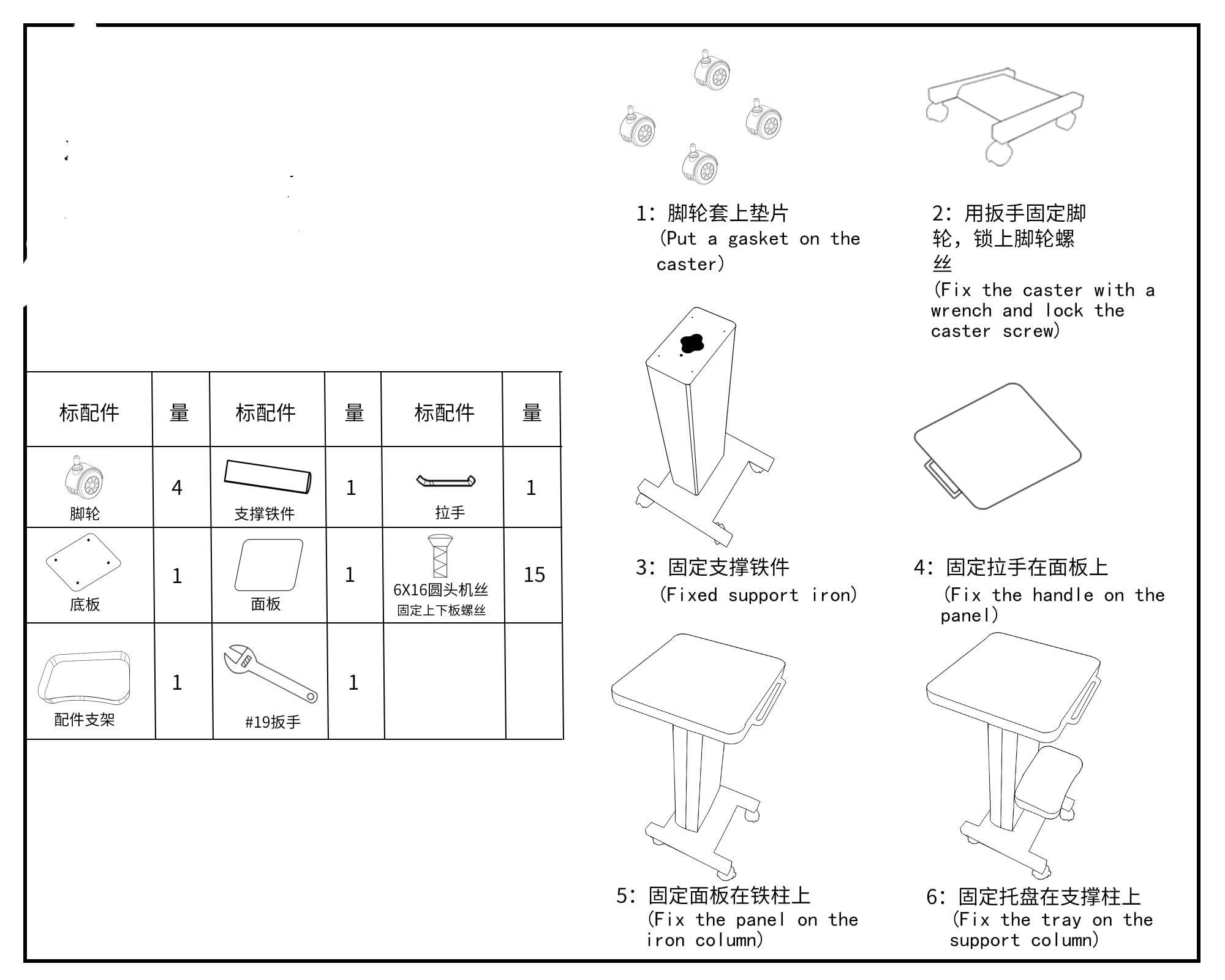 | 标配件 | 量 | 标配件 | 量 | 标配件 | 量 |
|---|---|---|---|---|---|
| 脚轮 | 4 | 支撑铁件 | 1 | 拉手 | 1 |
| 底板 | 1 | 面板 | 1 | 6X16圆头机丝 固定上下板螺丝 | 15 |
| 配件支架 | 1 | #19扳手 | 1 | | |

1: 脚轮套上垫片
(Put a gasket on the caster)

2: 用扳手固定脚轮，锁上脚轮螺丝
(Fix the caster with a wrench and lock the caster screw)

3: 固定支撑铁件
(Fixed support iron)

4: 固定拉手在面板上
(Fix the handle on the panel)

5: 固定面板在铁柱上
(Fix the panel on the iron column)

6: 固定托盘在支撑柱上
(Fix the tray on the support column)