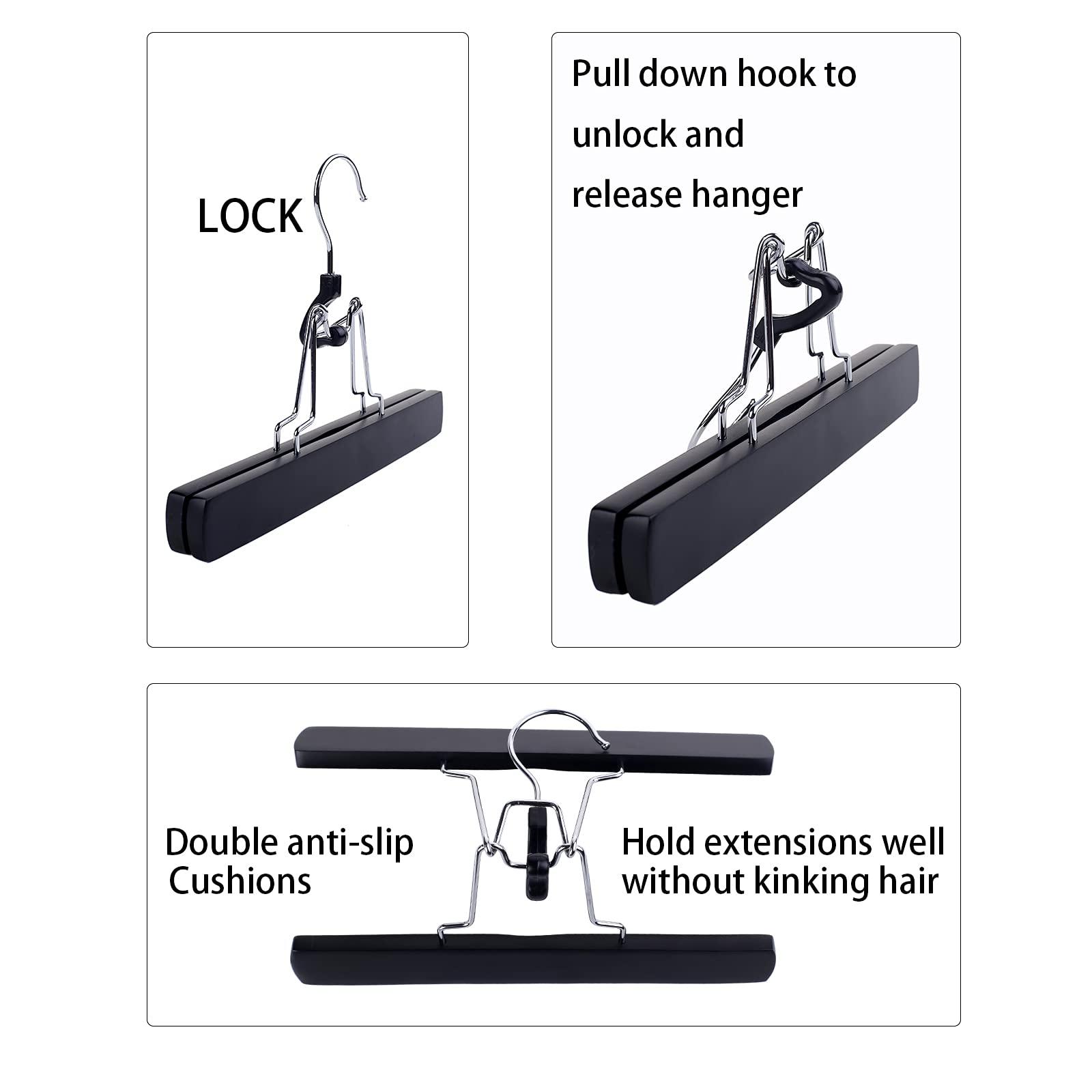 LOCK

Pull down hook to unlock and release hanger

Double anti-slip Cushions

Hold extensions well without kinking hair