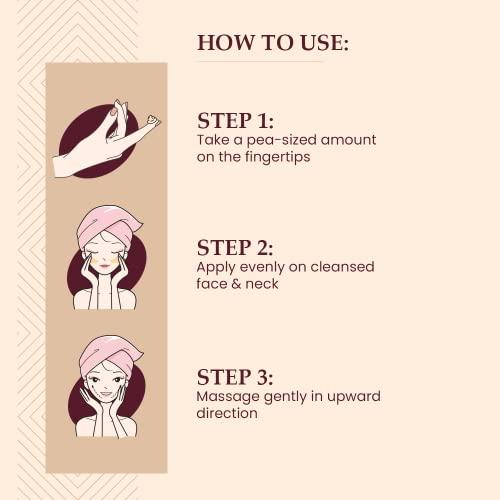 HOW TO USE:

STEP 1:
Take a pea-sized amount on the fingertips

STEP 2:
Apply evenly on cleansed face & neck

STEP 3:
Massage gently in upward direction