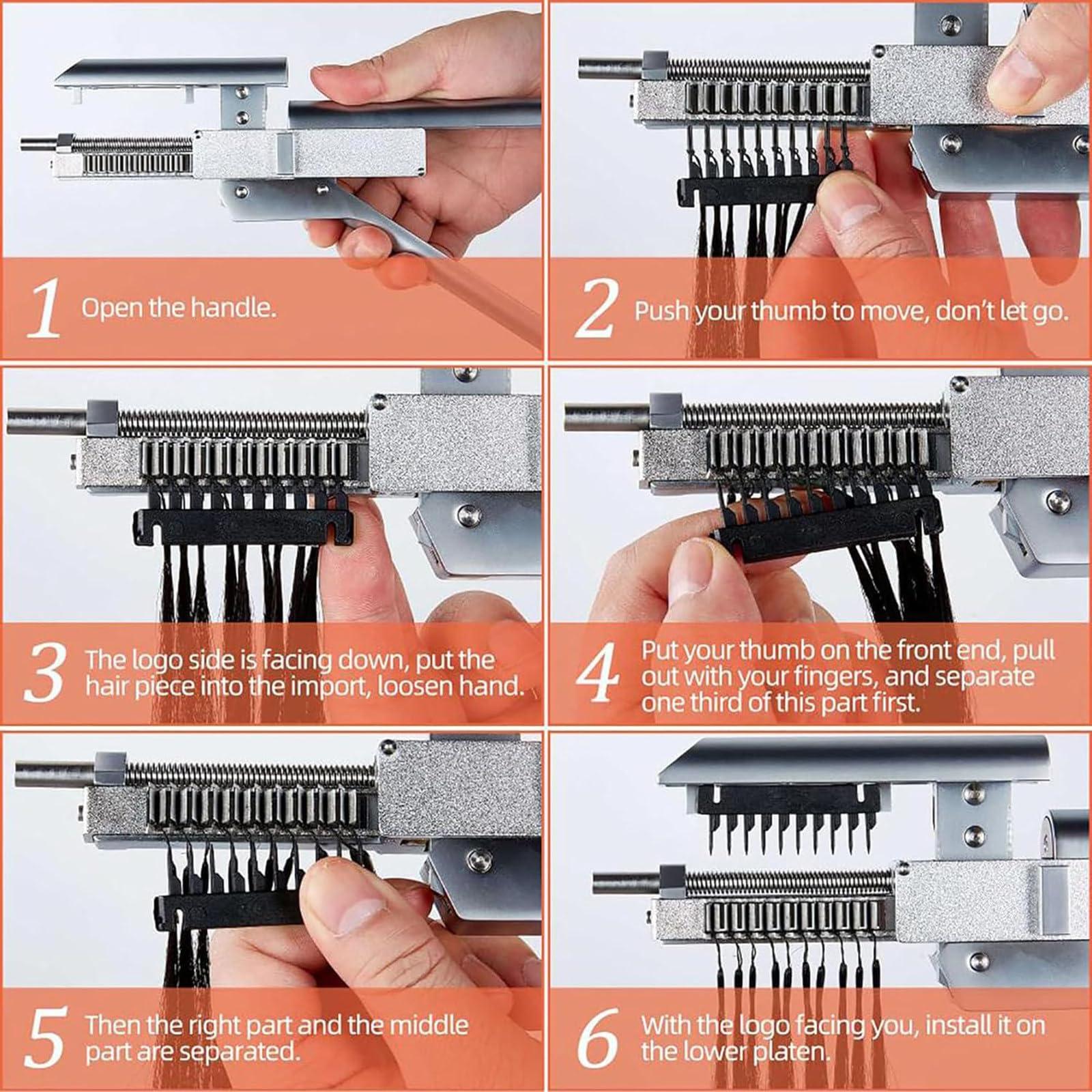 1 Open the handle.

2 Push your thumb to move, don't let go.

3 The logo side is facing down, put the hair piece into the import, loosen hand.

4 Put your thumb on the front end, pull out with your fingers, and separate one third of this part first.

5 Then the right part and the middle part are separated.

6 With the logo facing you, install it on the lower platen.