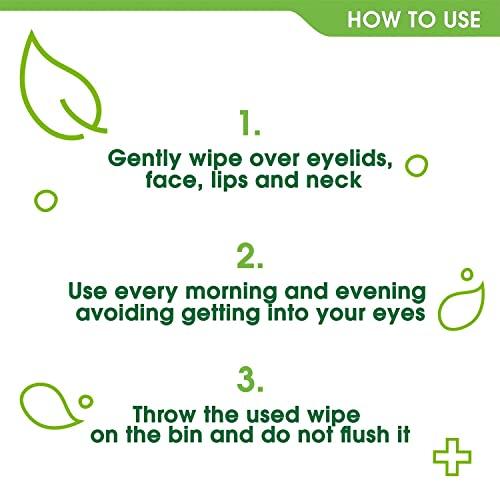 HOW TO USE

1.

Gently wipe over eyelids, face, lips and neck

2.

Use every morning and evening avoiding getting into your eyes

3.

Throw the used wipe on the bin and do not flush it