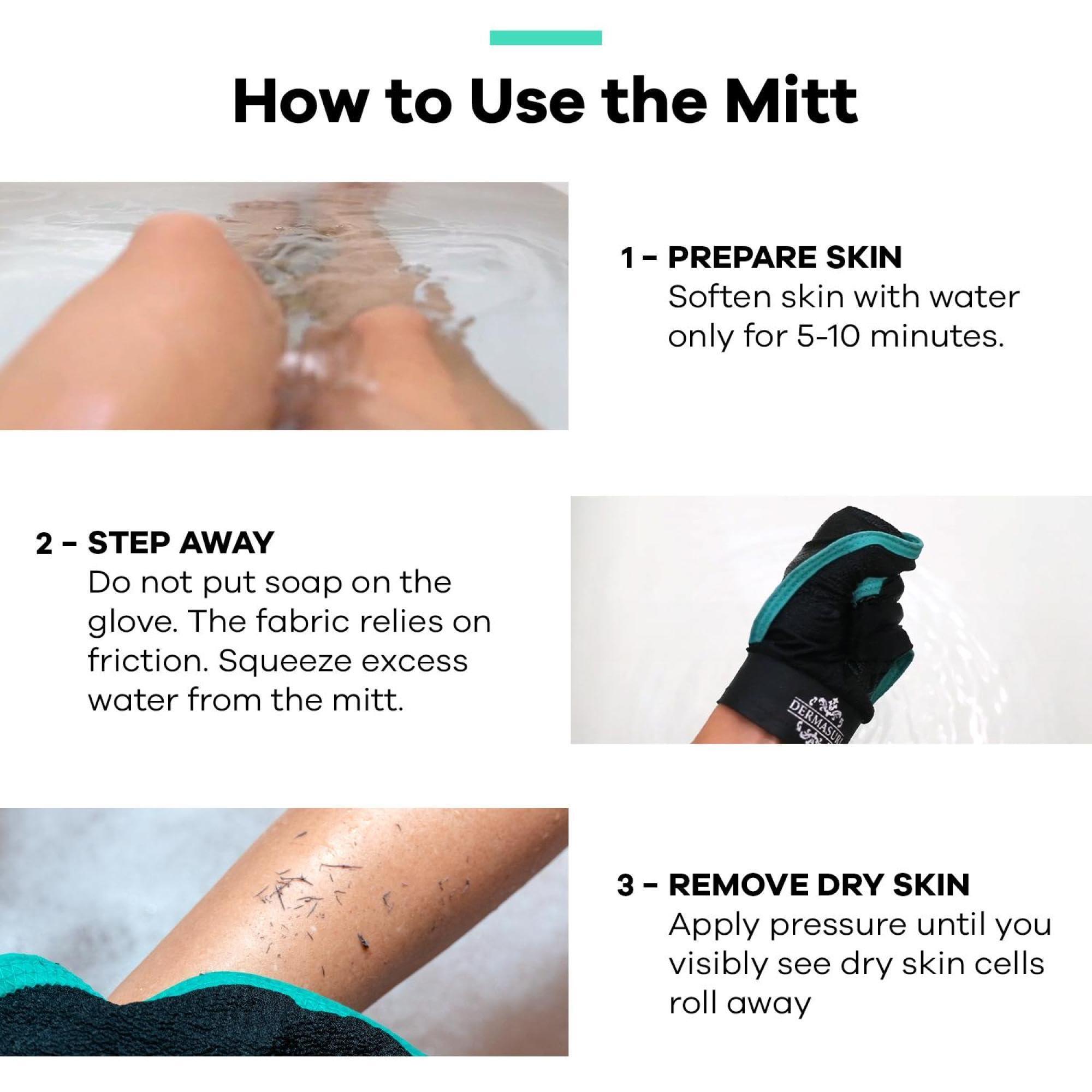 How to Use the Mitt

1 - PREPARE SKIN
Soften skin with water only for 5-10 minutes.

2 - STEP AWAY
Do not put soap on the glove. The fabric relies on friction. Squeeze excess water from the mitt.

DERMASURI

3 - REMOVE DRY SKIN
Apply pressure until you visibly see dry skin cells roll away