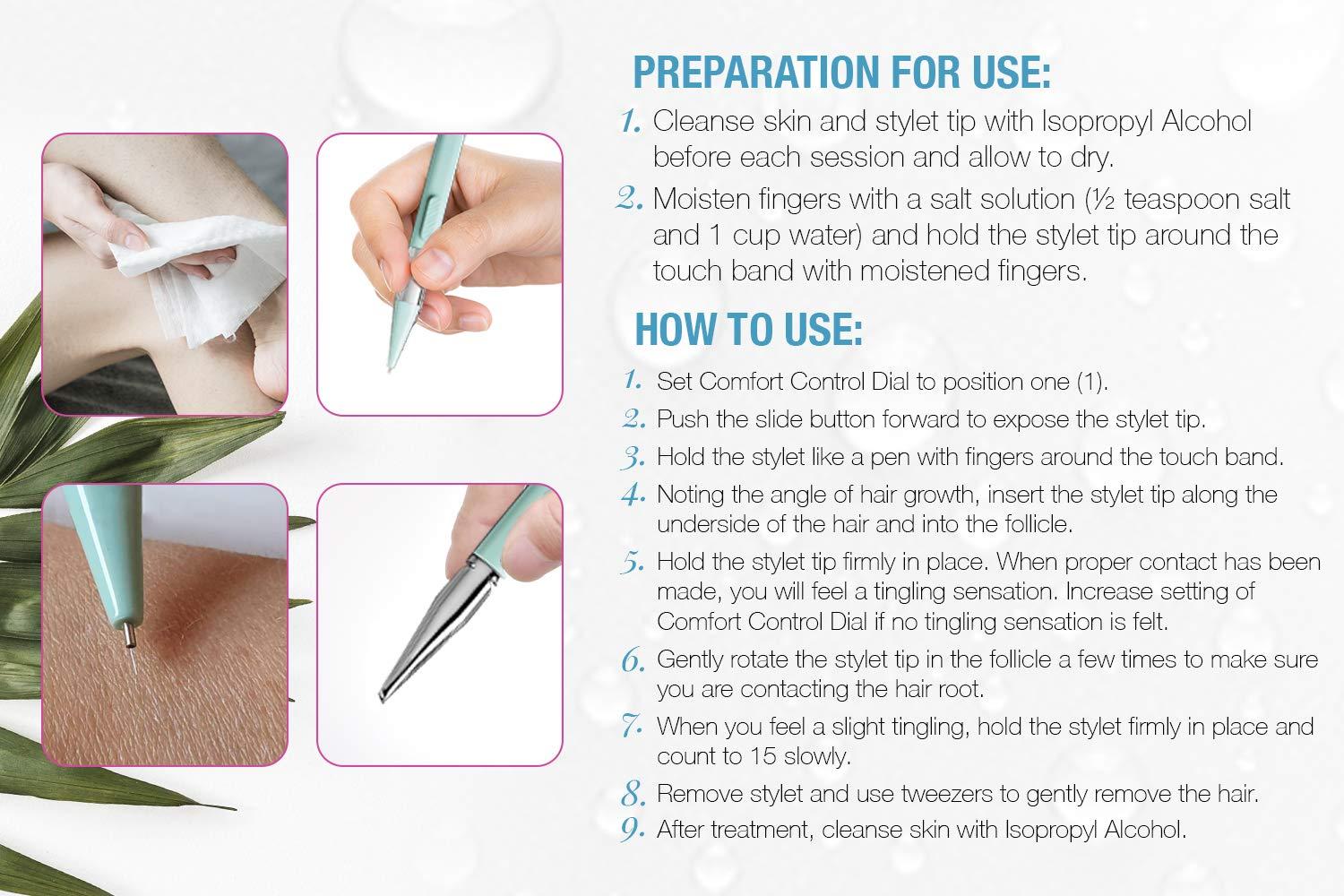 PREPARATION FOR USE:

1. Cleanse skin and stylet tip with Isopropyl Alcohol before each session and allow to dry.

2. Moisten fingers with a salt solution (½ teaspoon salt and 1 cup water) and hold the stylet tip around the touch band with moistened fingers.

HOW TO USE:

1. Set Comfort Control Dial to position one (1).

2. Push the slide button forward to expose the stylet tip.

3. Hold the stylet like a pen with fingers around the touch band.

4. Noting the angle of hair growth, insert the stylet tip along the underside of the hair and into the follicle.

5. Hold the stylet tip firmly in place. When proper contact has been made, you will feel a tingling sensation. Increase setting of Comfort Control Dial if no tingling sensation is felt.

6. Gently rotate the stylet tip in the follicle a few times to make sure you are contacting the hair root.

7. When you feel a slight tingling, hold the stylet firmly in place and count to 15 slowly.

8. Remove stylet and use tweezers to gently remove the hair.

9. After treatment, cleanse skin with Isopropyl Alcohol.