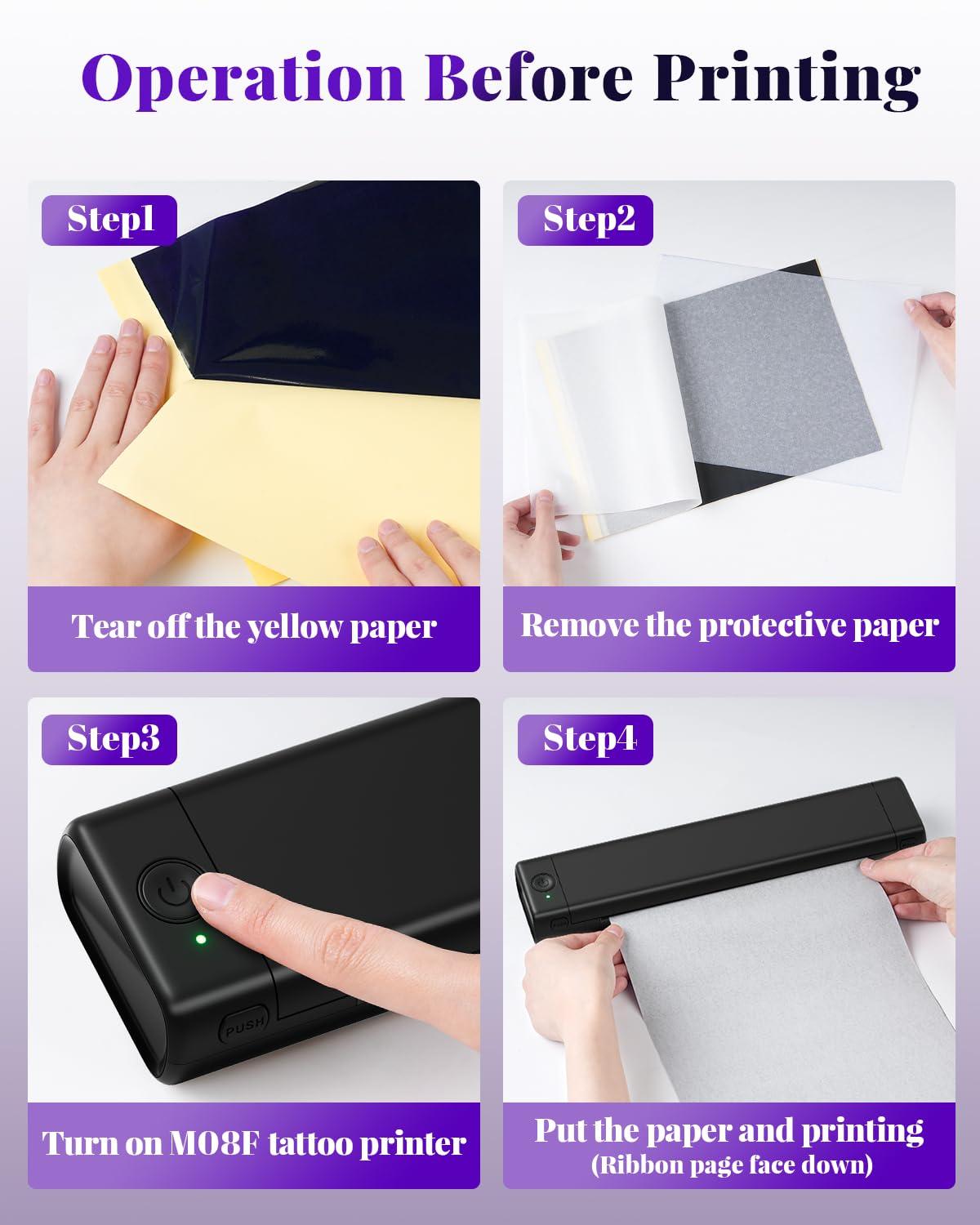 Operation Before Printing

Step1

Tear off the yellow paper

Step2

Remove the protective paper

Step3

PUSH

Turn on M08F tattoo printer

Step4

Put the paper and printing
(Ribbon page face down)