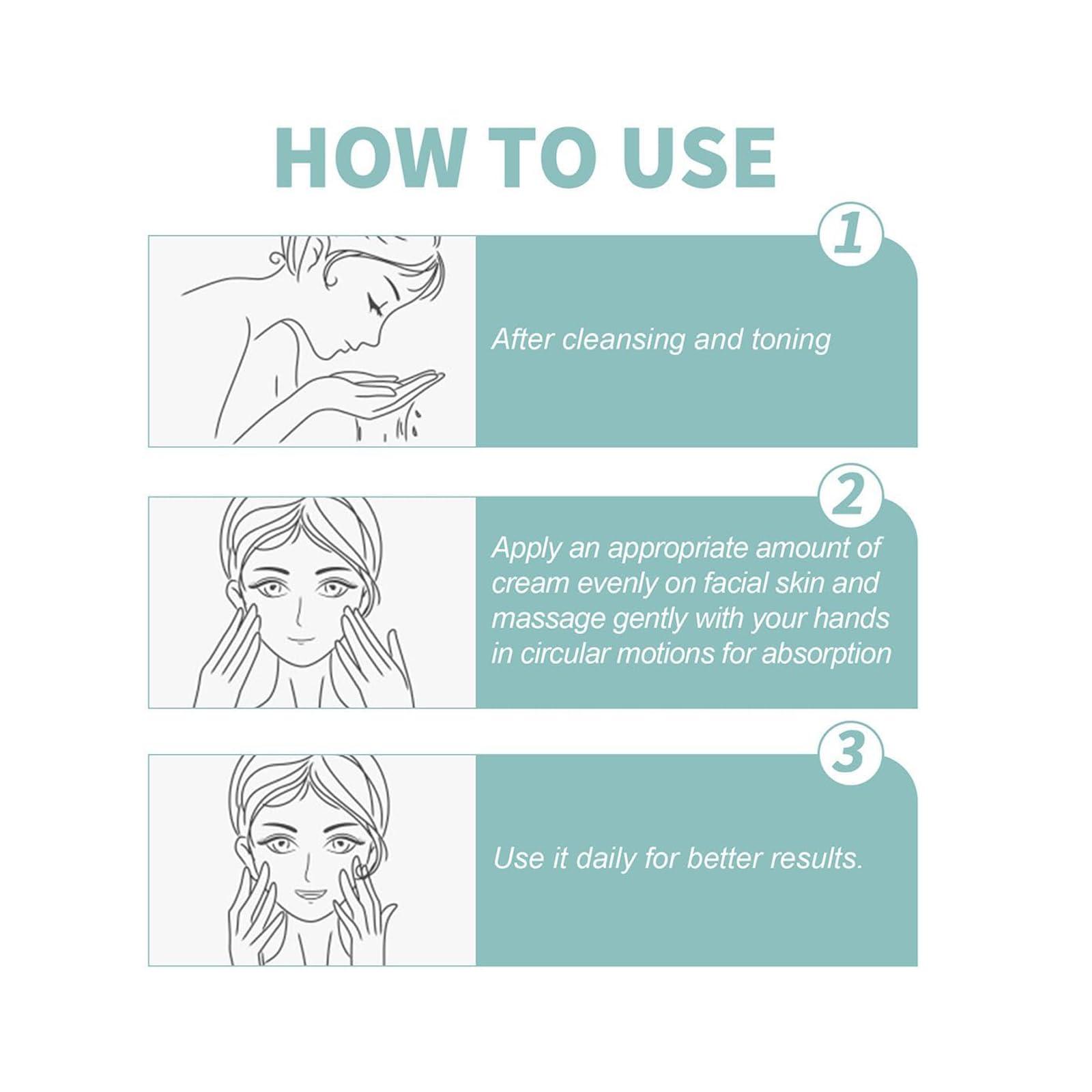 HOW TO USE

1

After cleansing and toning

2

Apply an appropriate amount of cream evenly on facial skin and massage gently with your hands in circular motions for absorption

3

Use it daily for better results.