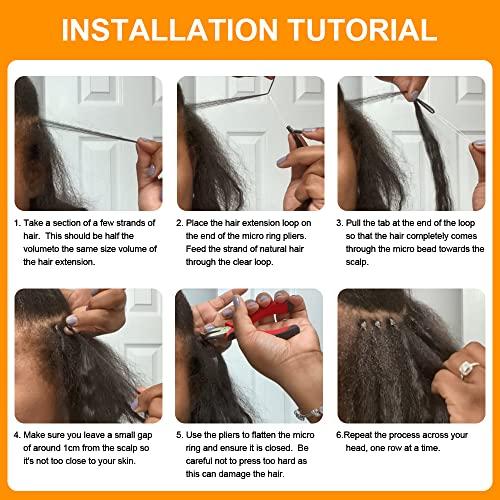 INSTALLATION TUTORIAL

1. Take a section of a few strands of hair. This should be half the volumeto the same size volume of the hair extension.

2. Place the hair extension loop on the end of the micro ring pliers. Feed the strand of natural hair through the clear loop.

3. Pull the tab at the end of the loop so that the hair completely comes through the micro bead towards the scalp.

4. Make sure you leave a small gap of around 1cm from the scalp so it's not too close to your skin.

5. Use the pliers to flatten the micro ring and ensure it is closed. Be careful not to press too hard as this can damage the hair.

6.Repeat the process across your head, one row at a time.