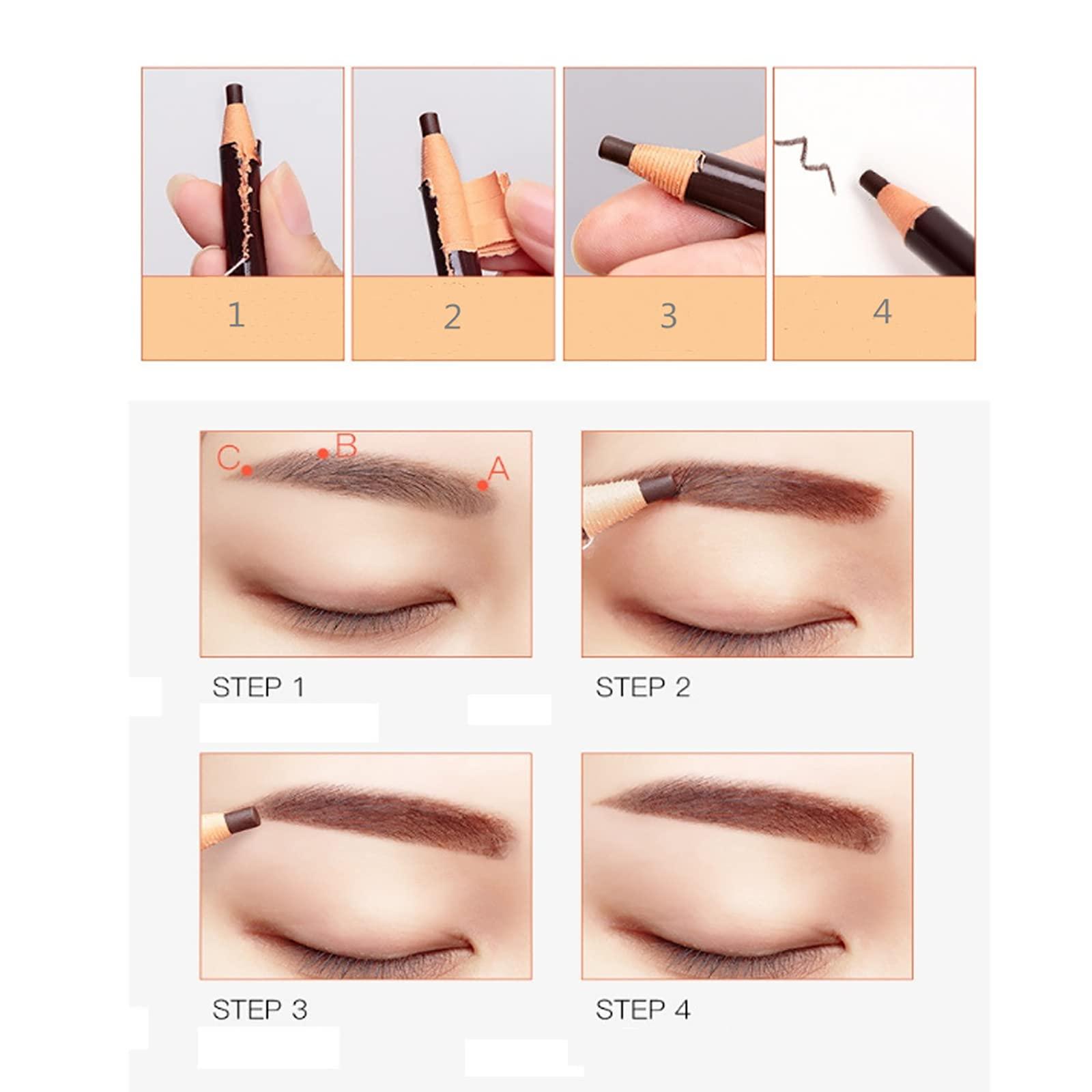 1

2

3

4

C B A

STEP 1

STEP 2

STEP 3

STEP 4