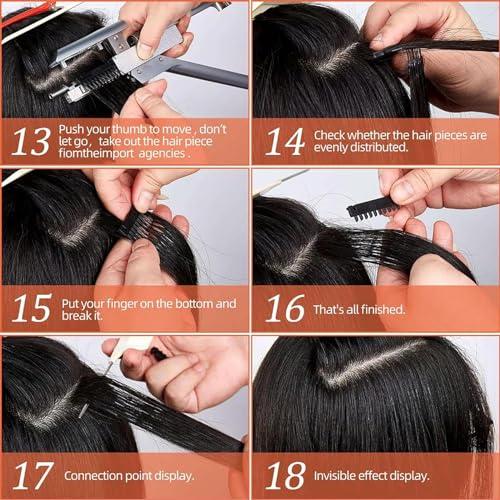 13 Push your thumb to move , don't let go, take out the hair piece fiomtheimport agencies .

14 Check whether the hair pieces are evenly distributed.

15 Put your finger on the bottom and break it.

16 That's all finished.

17 Connection point display.

18 Invisible effect display.