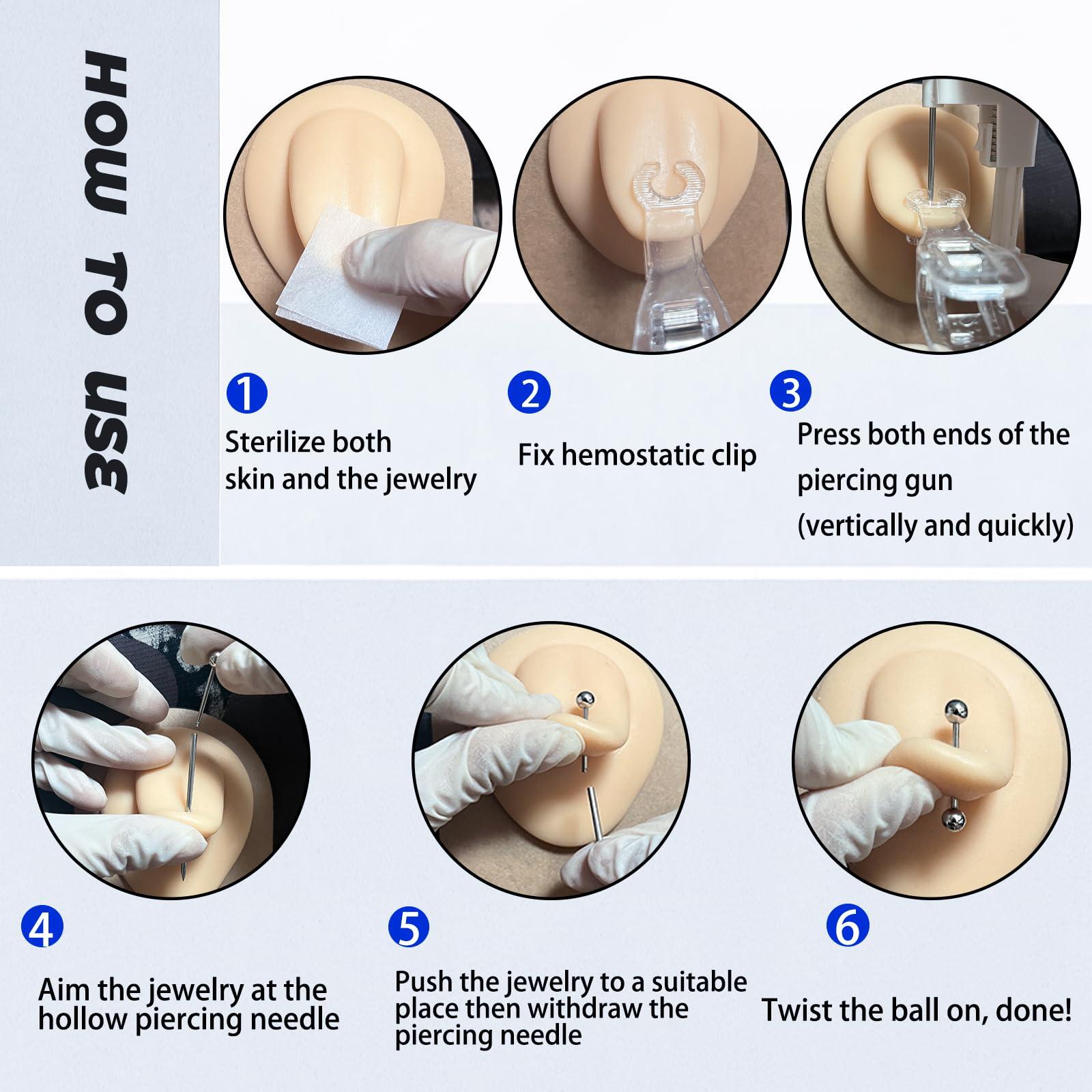 HOW TO USE

1
Sterilize both skin and the jewelry

2
Fix hemostatic clip

3
Press both ends of the piercing gun (vertically and quickly)

4
Aim the jewelry at the hollow piercing needle

5
Push the jewelry to a suitable place then withdraw the piercing needle

6
Twist the ball on, done!