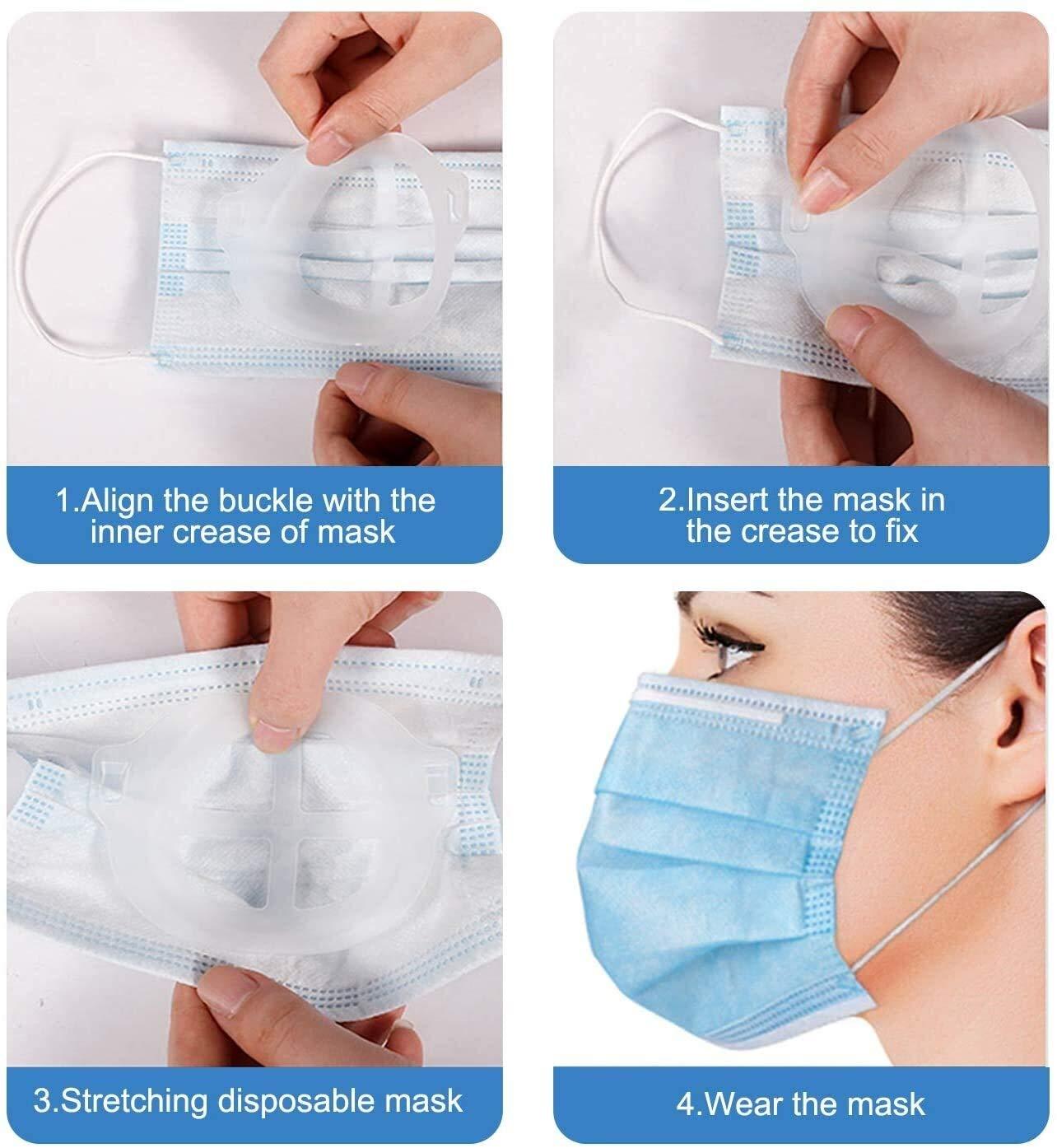 1.Align the buckle with the inner crease of mask

2.Insert the mask in the crease to fix

3.Stretching disposable mask

4.Wear the mask