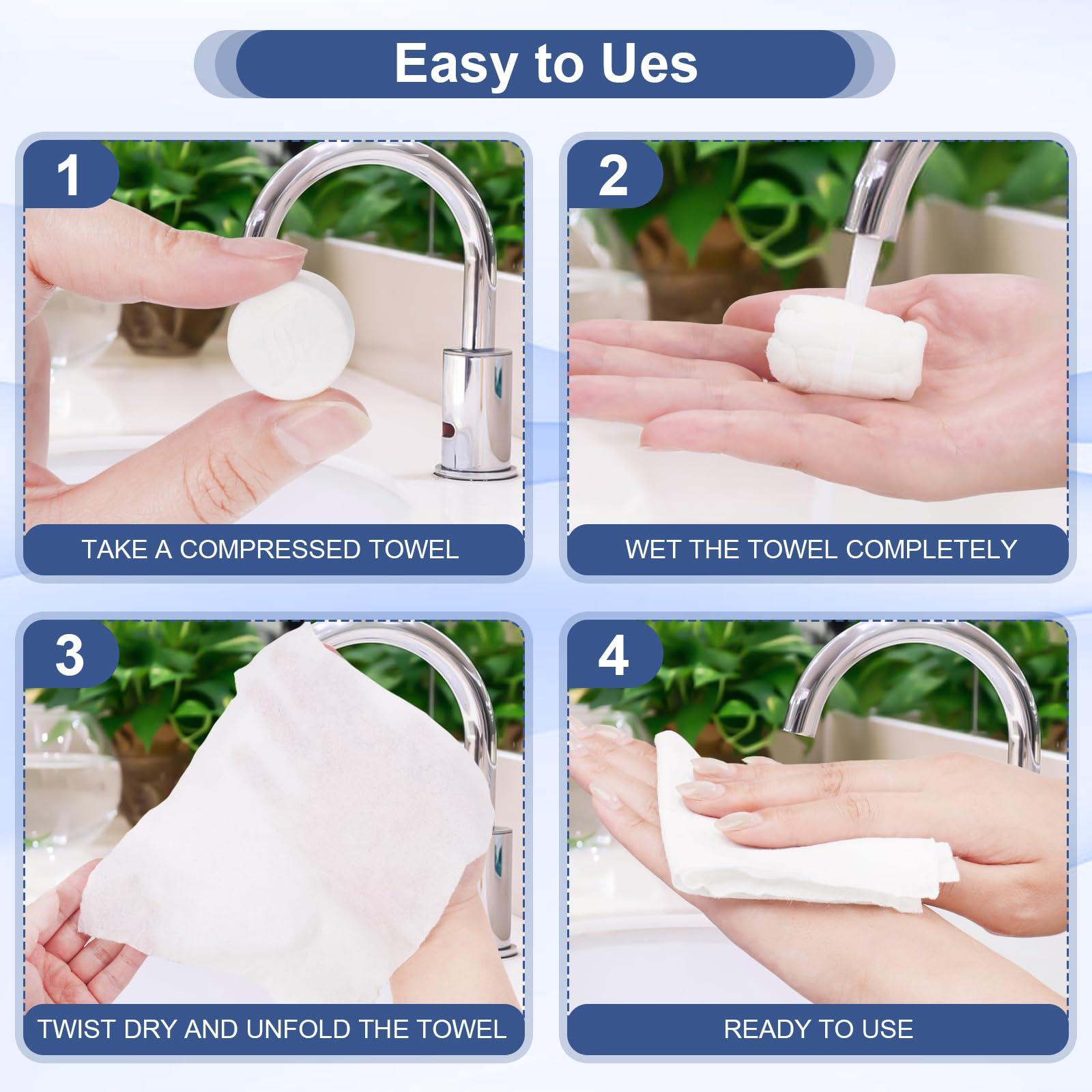 Easy to Ues

1

TAKE A COMPRESSED TOWEL

2

WET THE TOWEL COMPLETELY

3

TWIST DRY AND UNFOLD THE TOWEL

4

READY TO USE