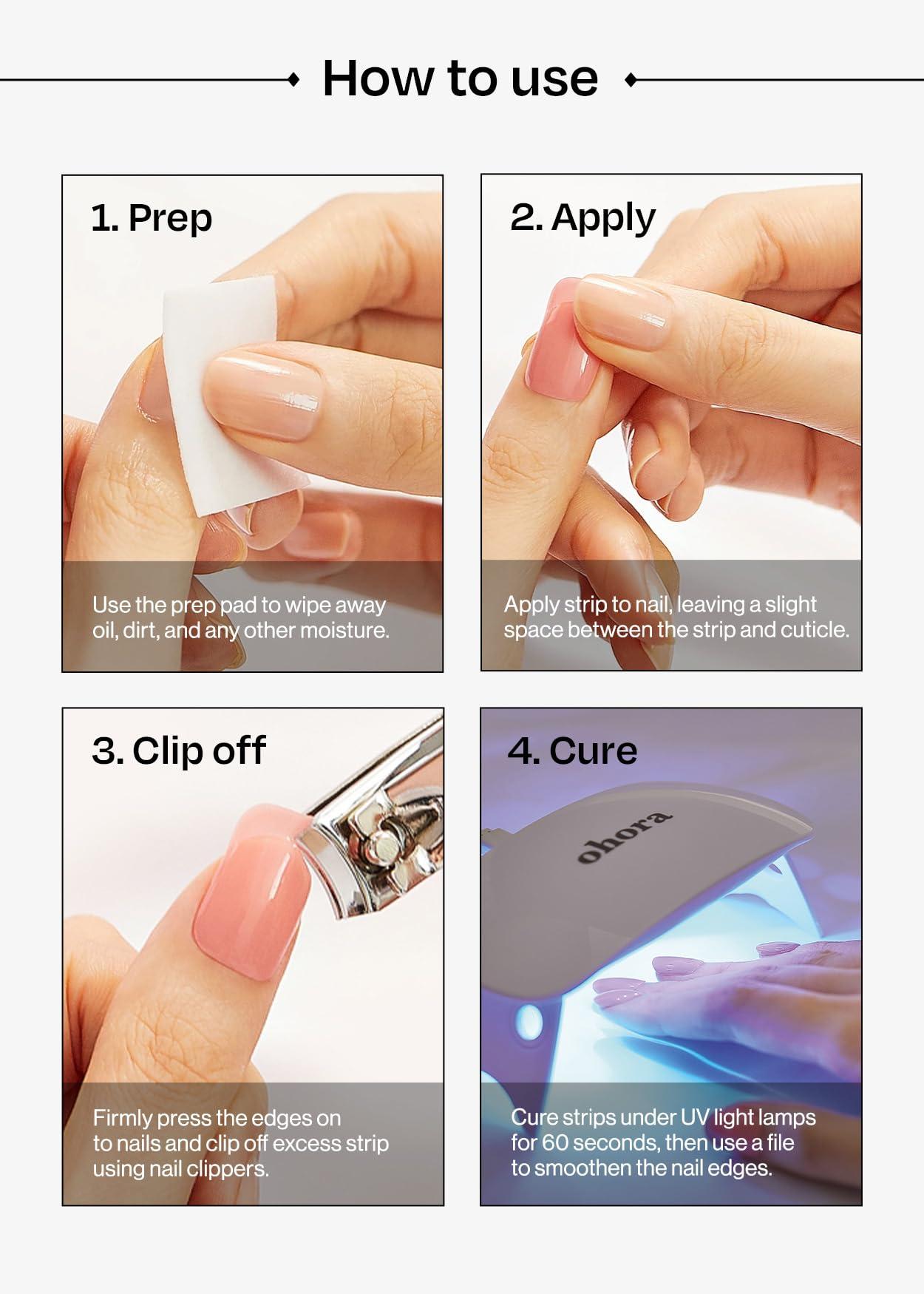 How to use

1. Prep

Use the prep pad to wipe away oil, dirt, and any other moisture.

2. Apply

Apply strip to nail, leaving a slight space between the strip and cuticle.

3. Clip off

Firmly press the edges on to nails and clip off excess strip using nail clippers.

4. Cure

ohora

Cure strips under UV light lamps for 60 seconds, then use a file to smoothen the nail edges.