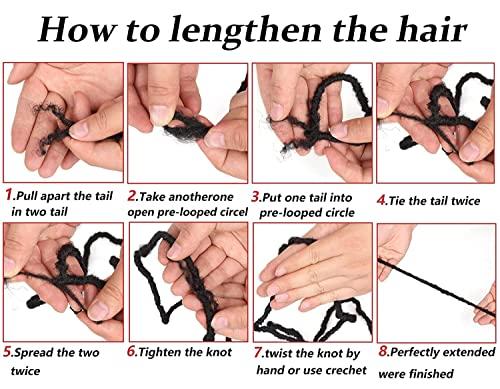 How to lengthen the hair

1.Pull apart the tail in two tail

2.Take anotherone open pre-looped circel

3.Put one tail into pre-looped circle

4.Tie the tail twice

5.Spread the two twice

6.Tighten the knot

7.twist the knot by hand or use crechet

8.Perfectly extended were finished