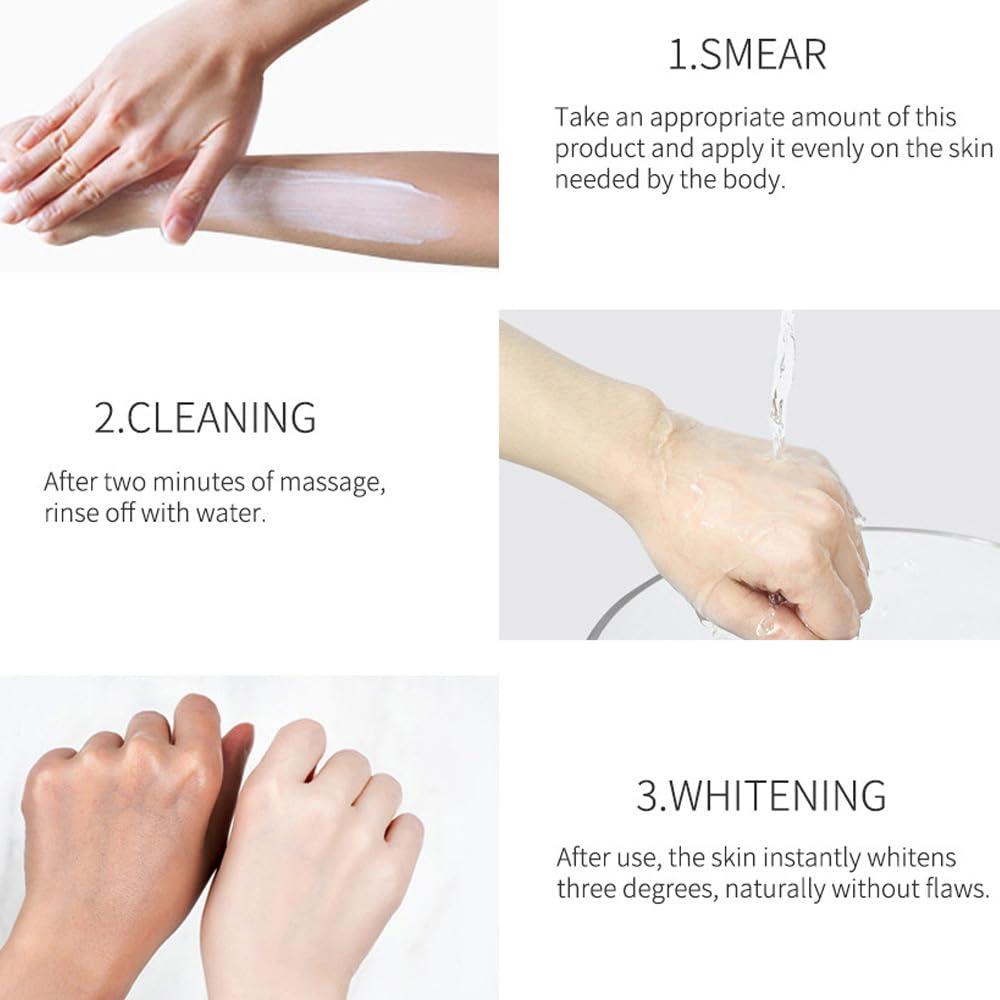 1.SMEAR

Take an appropriate amount of this product and apply it evenly on the skin needed by the body.

2.CLEANING

After two minutes of massage, rinse off with water.

3.WHITENING

After use, the skin instantly whitens three degrees, naturally without flaws.