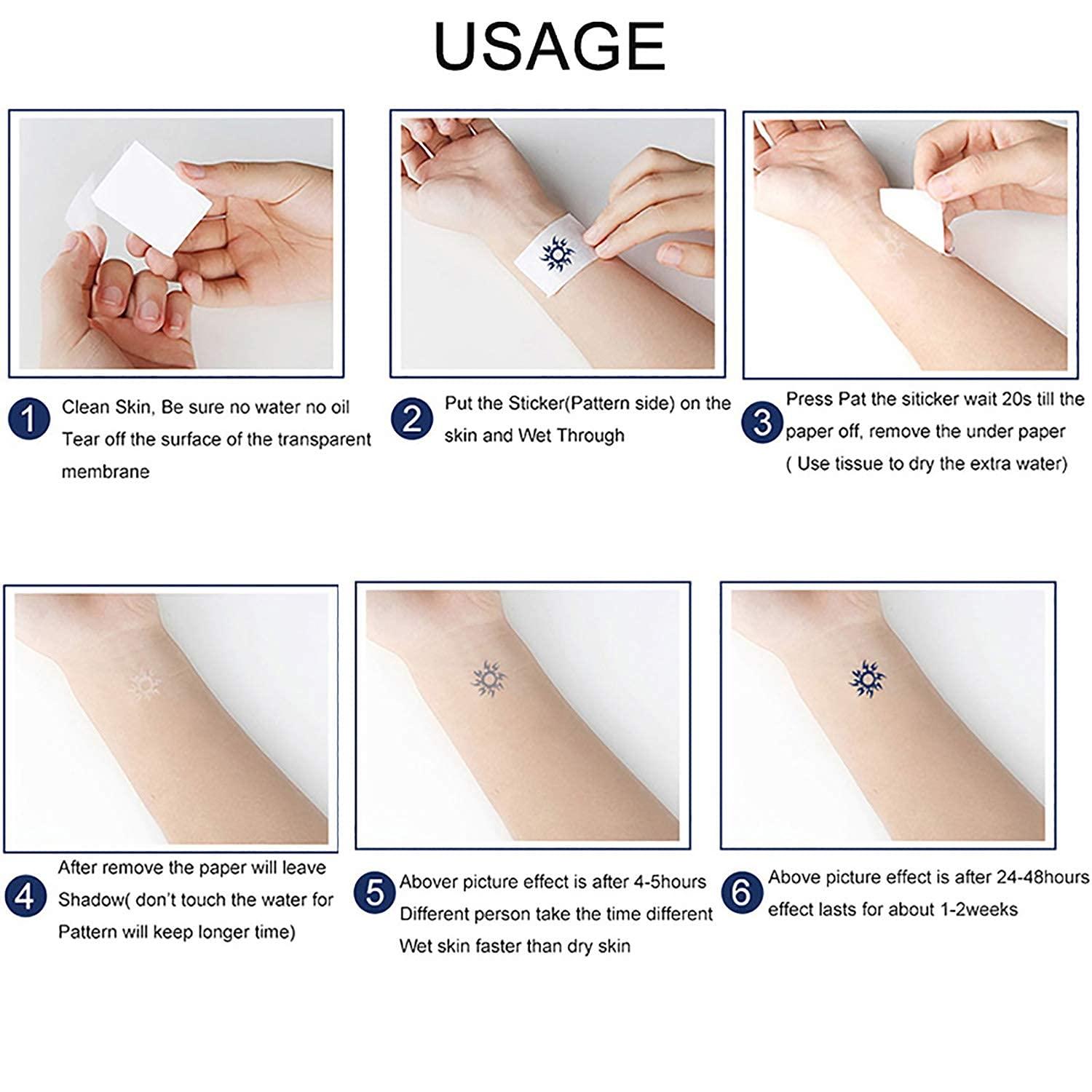 USAGE

1 Clean Skin, Be sure no water no oil Tear off the surface of the transparent membrane

2 Put the Sticker(Pattern side) on the skin and Wet Through

3 Press Pat the siticker wait 20s till the paper off, remove the under paper ( Use tissue to dry the extra water)

4 After remove the paper will leave Shadow( don't touch the water for Pattern will keep longer time)

5 Abover picture effect is after 4-5hours Different person take the time different Wet skin faster than dry skin

6 Above picture effect is after 24-48hours effect lasts for about 1-2weeks